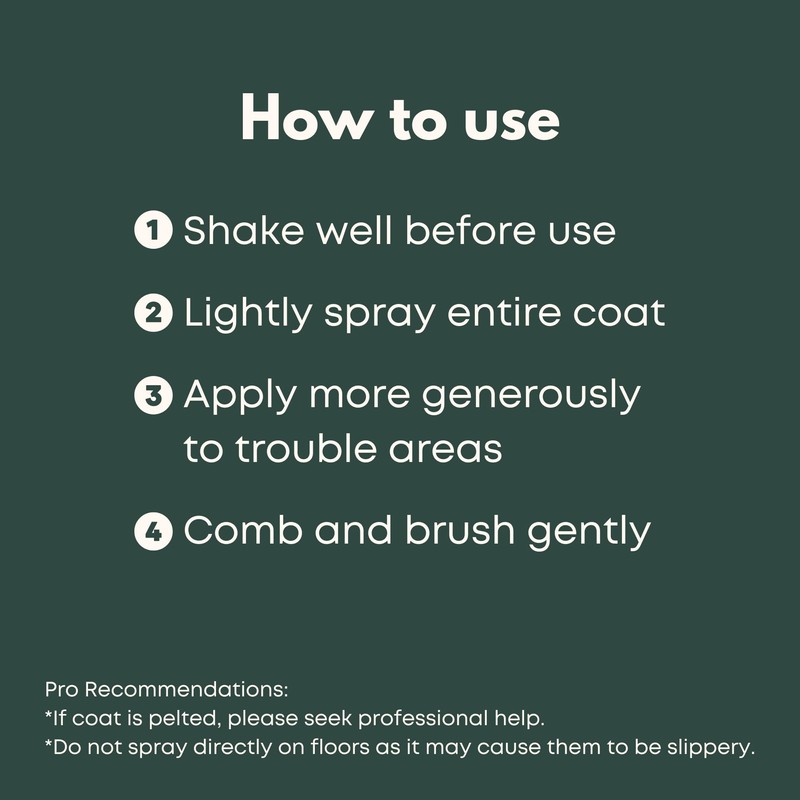 How to use

1 Shake well before use

2 Lightly spray entire coat

3 Apply more generously to trouble areas

4 Comb and brush gently

Pro Recommendations:
*If coat is pelted, please seek professional help.
*Do not spray directly on floors as it may cause them to be slippery.