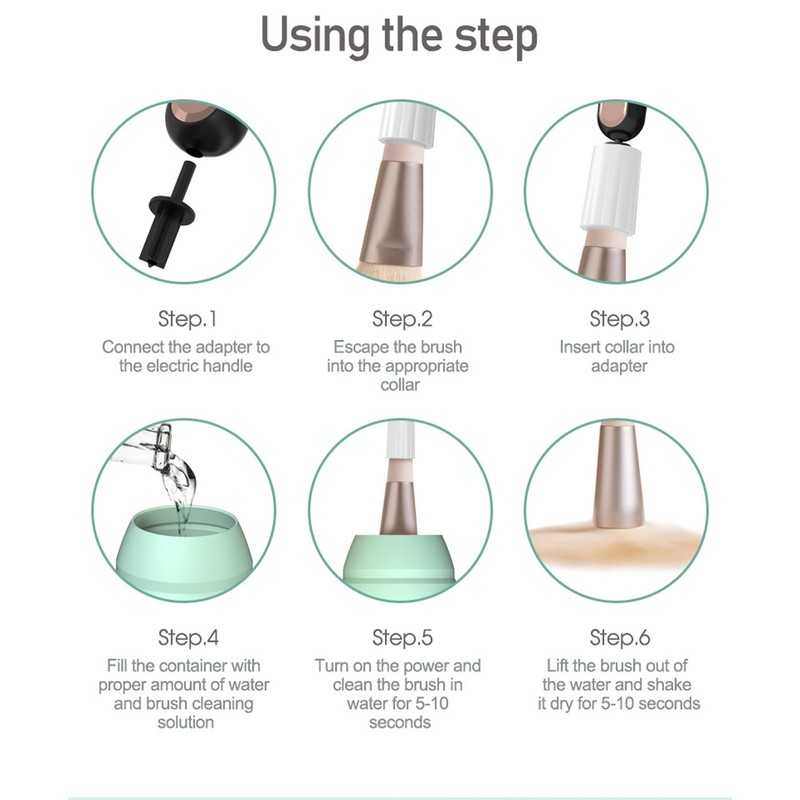 Using the step

Step.1
Connect the adapter to the electric handle

Step.2
Escape the brush into the appropriate collar

Step.3
Insert collar into adapter

Step.4
Fill the container with proper amount of water and brush cleaning solution

Step.5
Turn on the power and clean the brush in water for 5-10 seconds

Step.6
Lift the brush out of the water and shake it dry for 5-10 seconds