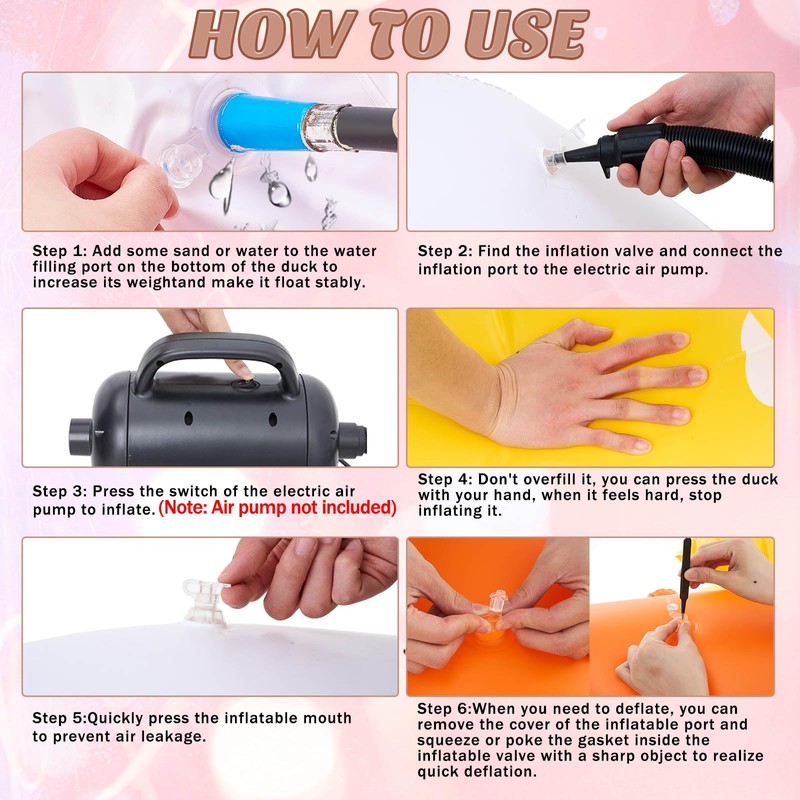 HOW TO USE

Step 1: Add some sand or water to the water filling port on the bottom of the duck to increase its weightand make it float stably.

Step 2: Find the inflation valve and connect the inflation port to the electric air pump.

Step 3: Press the switch of the electric air pump to inflate. (Note: Air pump not included)

Step 4: Don't overfill it, you can press the duck with your hand, when it feels hard, stop inflating it.

Step 5:Quickly press the inflatable mouth to prevent air leakage.

Step 6:When you need to deflate, you can remove the cover of the inflatable port and squeeze or poke the gasket inside the inflatable valve with a sharp object to realize quick deflation.