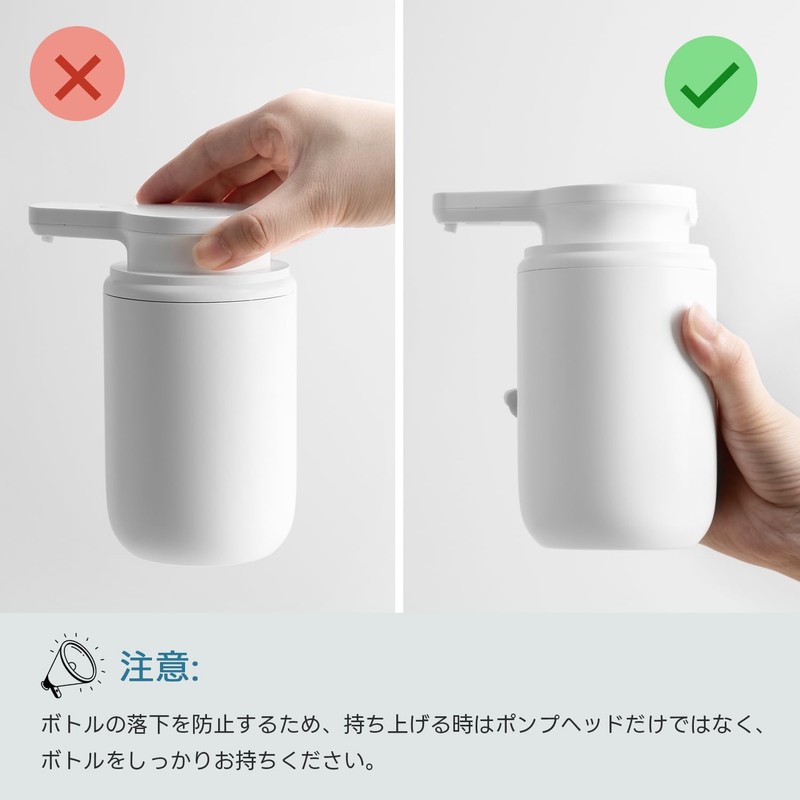 注意:

ボトルの落下を防止するため、持ち上げる時はポンプヘッドだけではなく、ボトルをしっかりお持ちください。