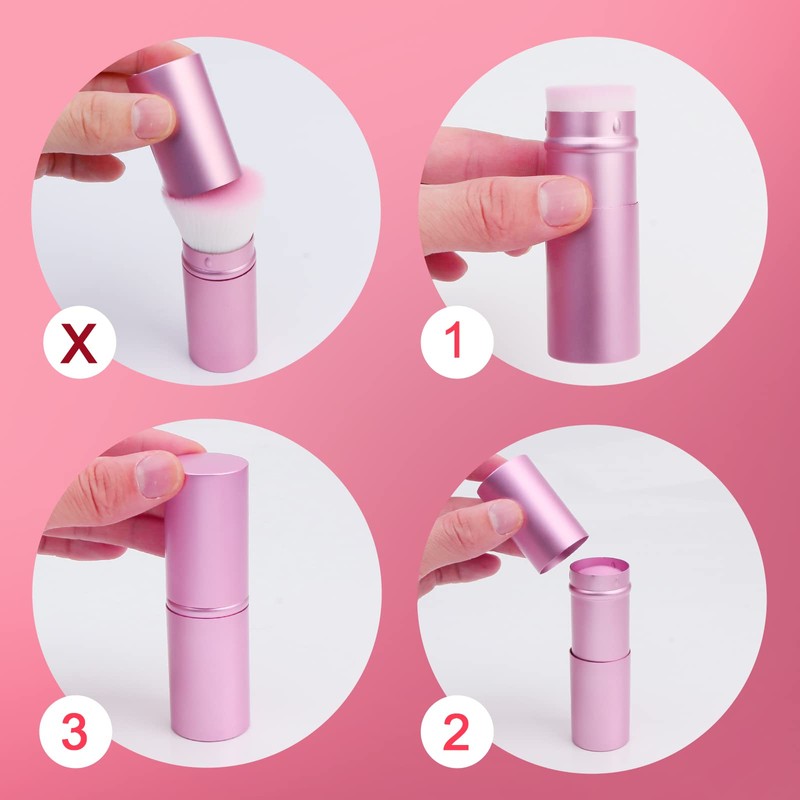 X

1

3

2