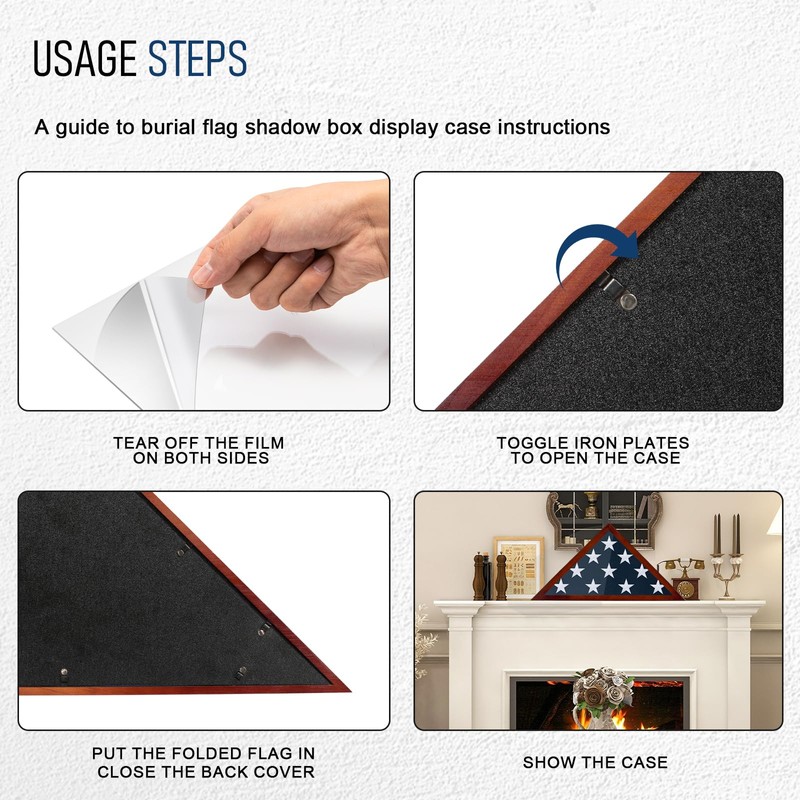 USAGE STEPS

A guide to burial flag shadow box display case instructions

TEAR OFF THE FILM ON BOTH SIDES

TOGGLE IRON PLATES TO OPEN THE CASE

PUT THE FOLDED FLAG IN CLOSE THE BACK COVER

SHOW THE CASE