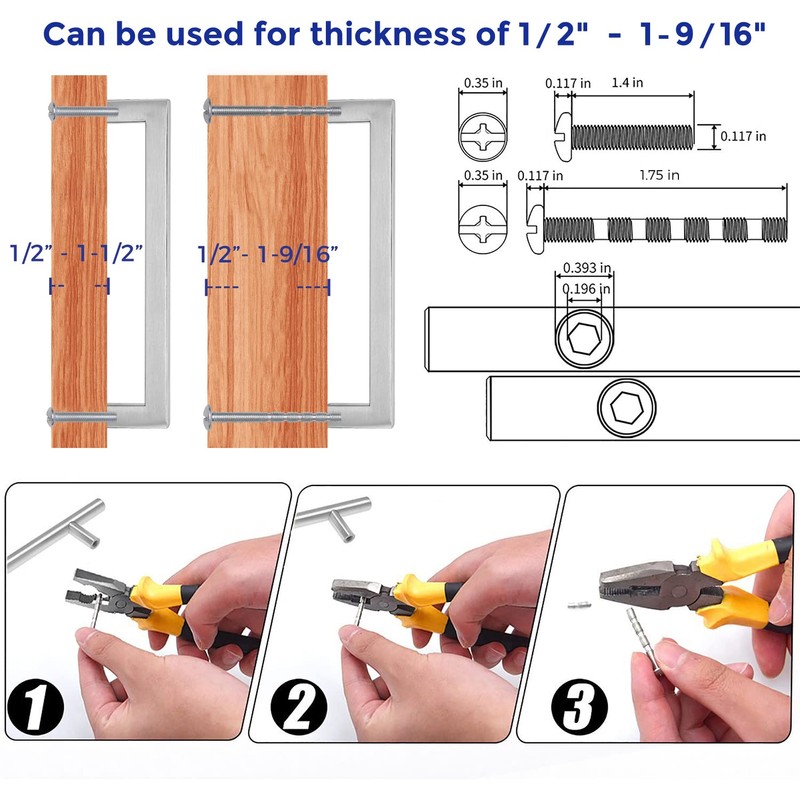 Can be used for thickness of 1/2"  -  1-9/16"

1/2" - 1-1/2"

1/2"- 1-9/16"

0.35 in
0.117 in
1.4 in
0.117 in

0.35 in
0.117 in
1.75 in

0.393 in
0.196 in

1

2

3