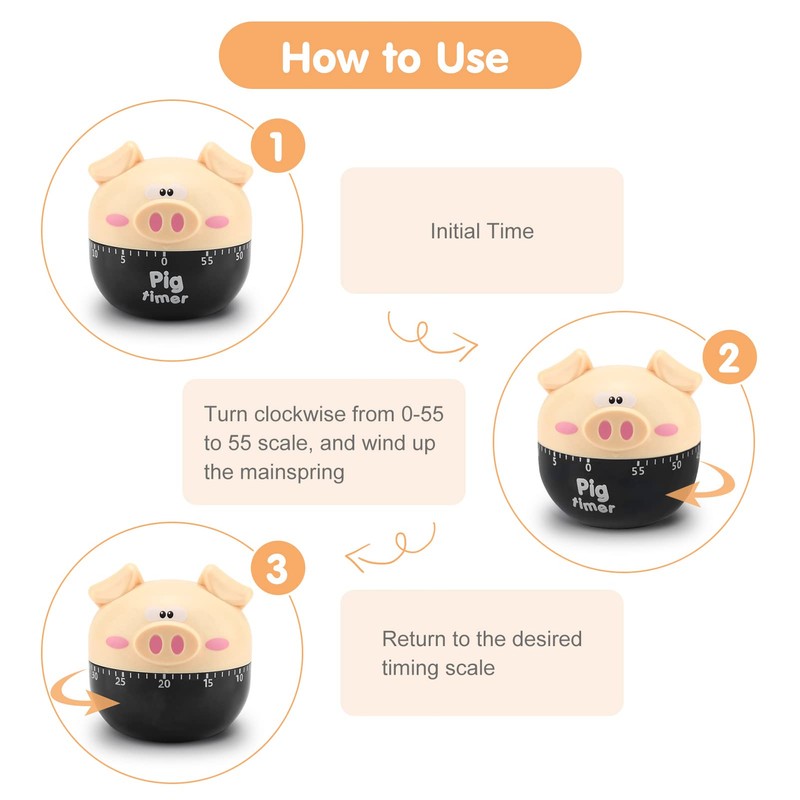 How to Use

1

10 5 0 55 50

Pig timer

Initial Time

2

5 0 55 50

Pig timer

Turn clockwise from 0-55 to 55 scale, and wind up the mainspring

3

30 25 20 15 10

Return to the desired timing scale