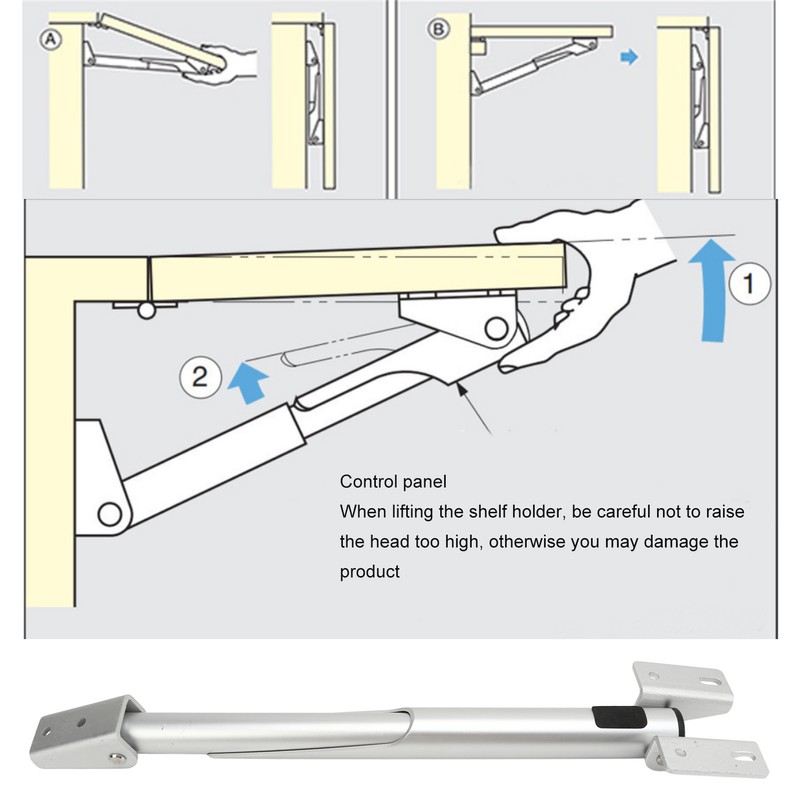 A

B

1

2

Control panel
When lifting the shelf holder, be careful not to raise the head too high, otherwise you may damage the product