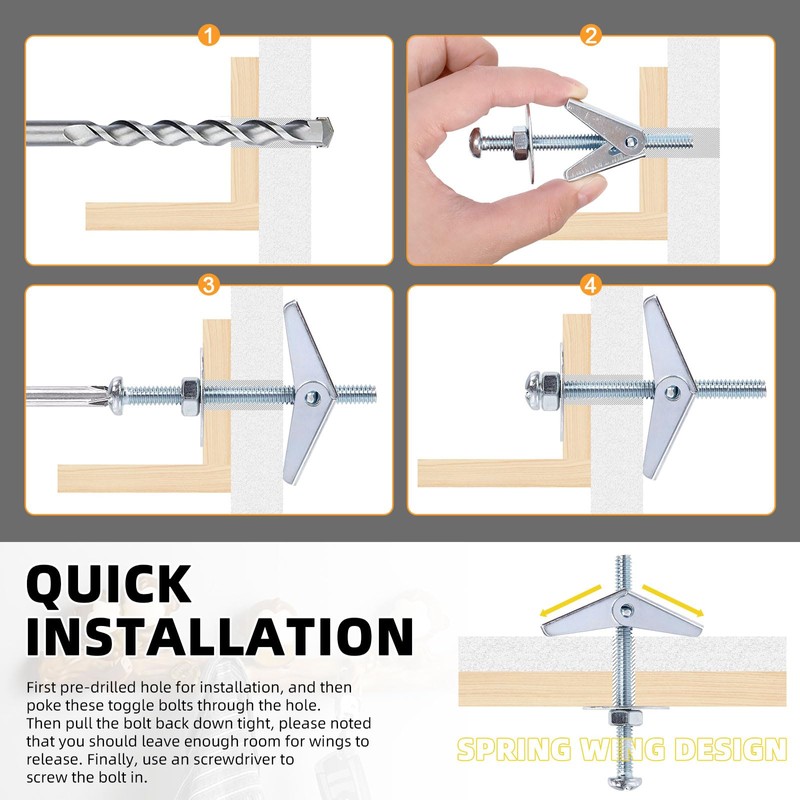 1

2

3

4

QUICK INSTALLATION

First pre-drilled hole for installation, and then poke these toggle bolts through the hole. Then pull the bolt back down tight, please noted that you should leave enough room for wings to release. Finally, use an screwdriver to screw the bolt in.

SPRING WING DESIGN