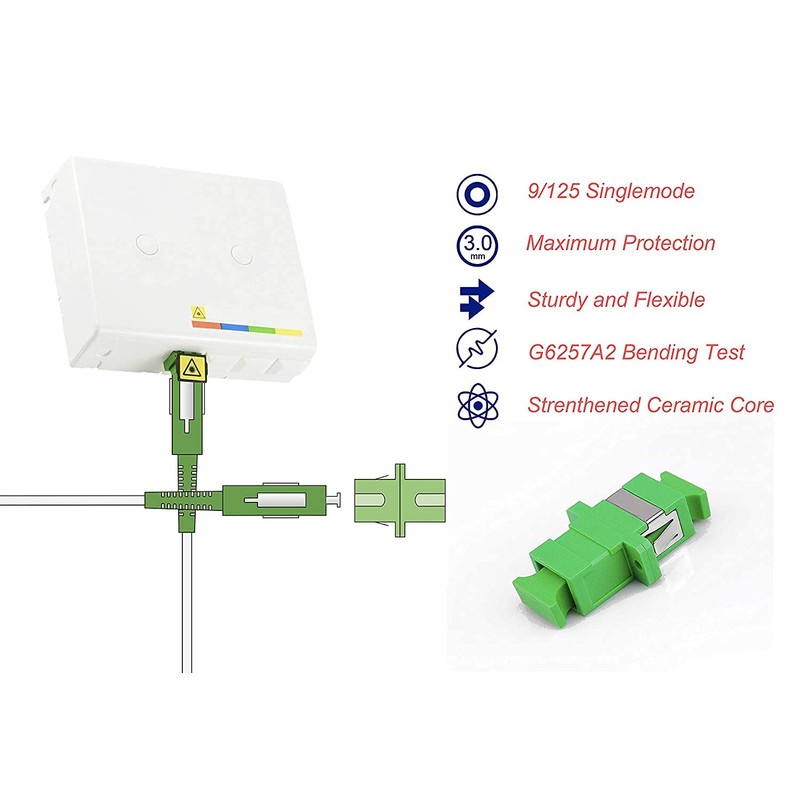 9/125 Singlemode

3.0 mm

Maximum Protection

Sturdy and Flexible

G6257A2 Bending Test

Strenthened Ceramic Core