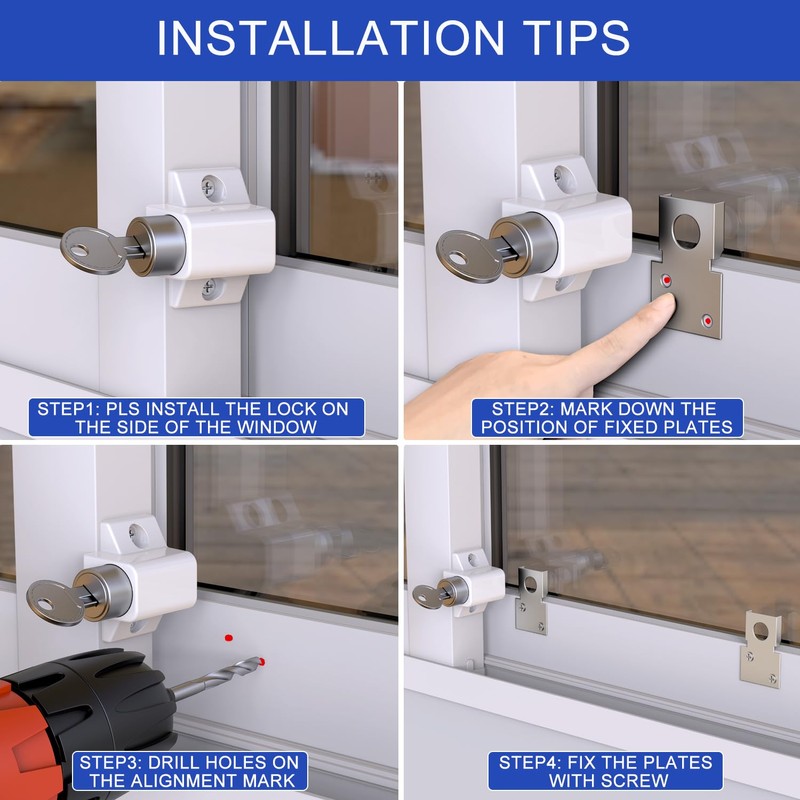 INSTALLATION TIPS

STEP1: PLS INSTALL THE LOCK ON THE SIDE OF THE WINDOW

STEP2: MARK DOWN THE POSITION OF FIXED PLATES

STEP3: DRILL HOLES ON THE ALIGNMENT MARK

STEP4: FIX THE PLATES WITH SCREW