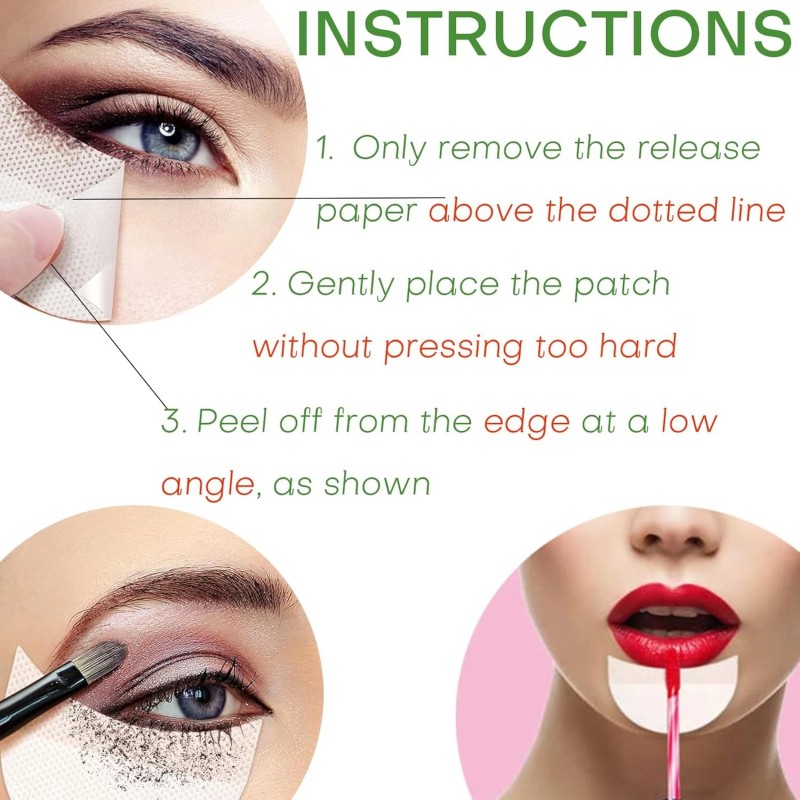 INSTRUCTIONS

1. Only remove the release paper above the dotted line

2. Gently place the patch without pressing too hard

3. Peel off from the edge at a low angle, as shown