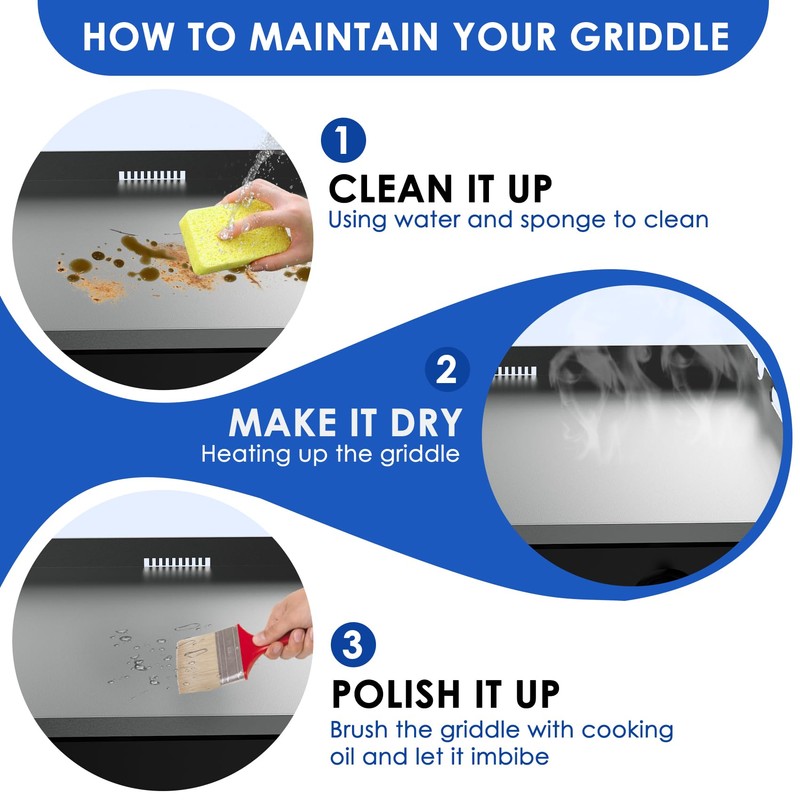 HOW TO MAINTAIN YOUR GRIDDLE

1
CLEAN IT UP
Using water and sponge to clean

2
MAKE IT DRY
Heating up the griddle

3
POLISH IT UP
Brush the griddle with cooking oil and let it imbibe