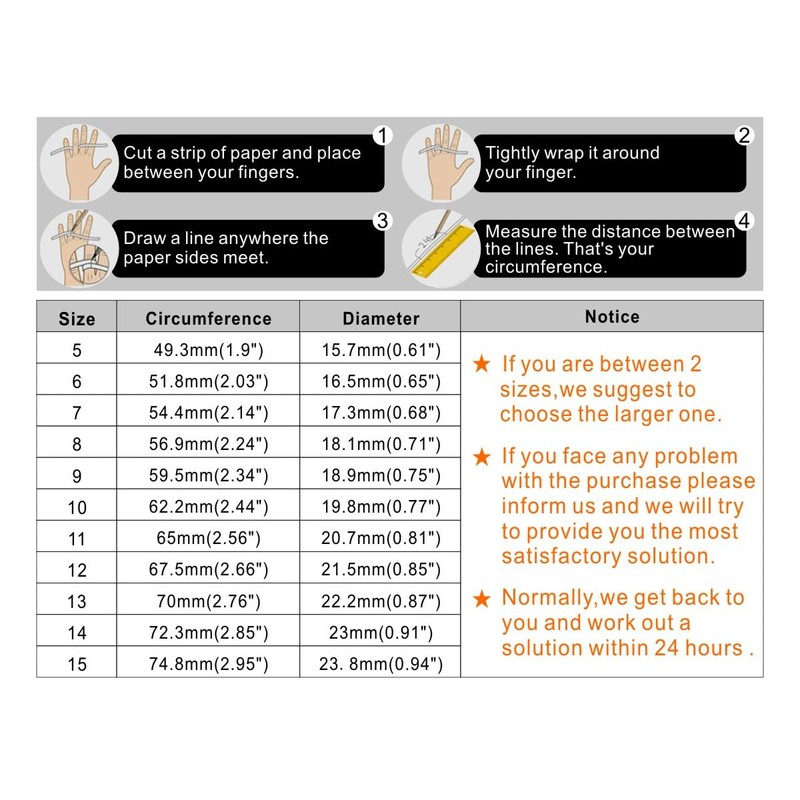 1 Cut a strip of paper and place between your fingers.

2 Tightly wrap it around your finger.

3 Draw a line anywhere the paper sides meet.

4 Measure the distance between the lines. That's your circumference.

| Size | Circumference | Diameter | Notice |
|---|---|---|---|
| 5 | 49.3mm(1.9") | 15.7mm(0.61") | ★ If you are between 2 sizes,we suggest to choose the larger one. ★ If you face any problem with the purchase please inform us and we will try to provide you the most satisfactory solution. ★ Normally,we get back to you and work out a solution within 24 hours . |
| 6 | 51.8mm(2.03") | 16.5mm(0.65") | |
| 7 | 54.4mm(2.14") | 17.3mm(0.68") | |
| 8 | 56.9mm(2.24") | 18.1mm(0.71") | |
| 9 | 59.5mm(2.34") | 18.9mm(0.75") | |
| 10 | 62.2mm(2.44") | 19.8mm(0.77") | |
| 11 | 65mm(2.56") | 20.7mm(0.81") | |
| 12 | 67.5mm(2.66") | 21.5mm(0.85") | |
| 13 | 70mm(2.76") | 22.2mm(0.87") | |
| 14 | 72.3mm(2.85") | 23mm(0.91") | |
| 15 | 74.8mm(2.95") | 23. 8mm(0.94") | |