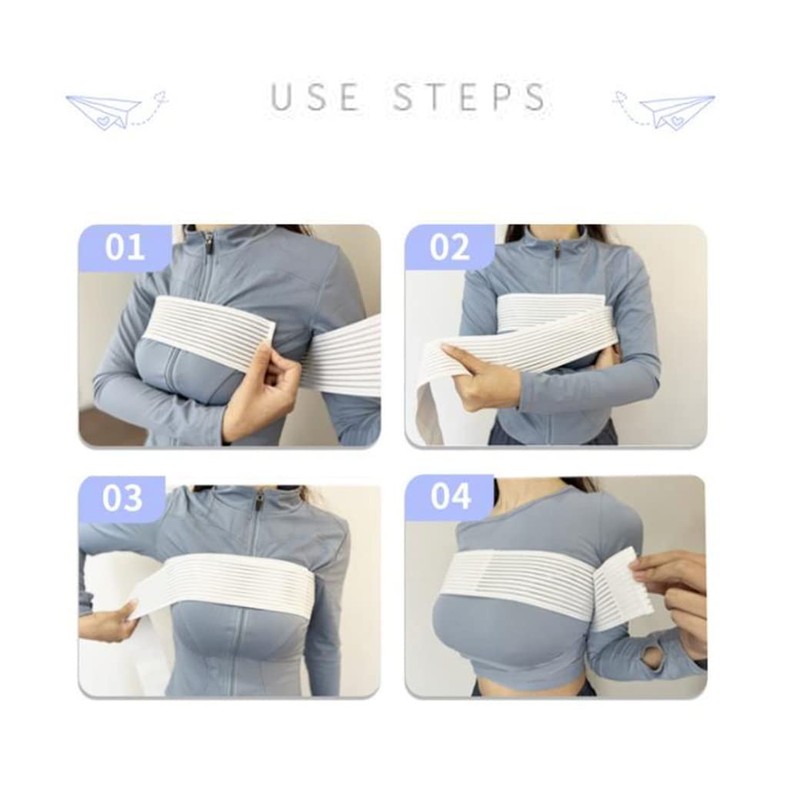 USE STEPS

01

02

03

04