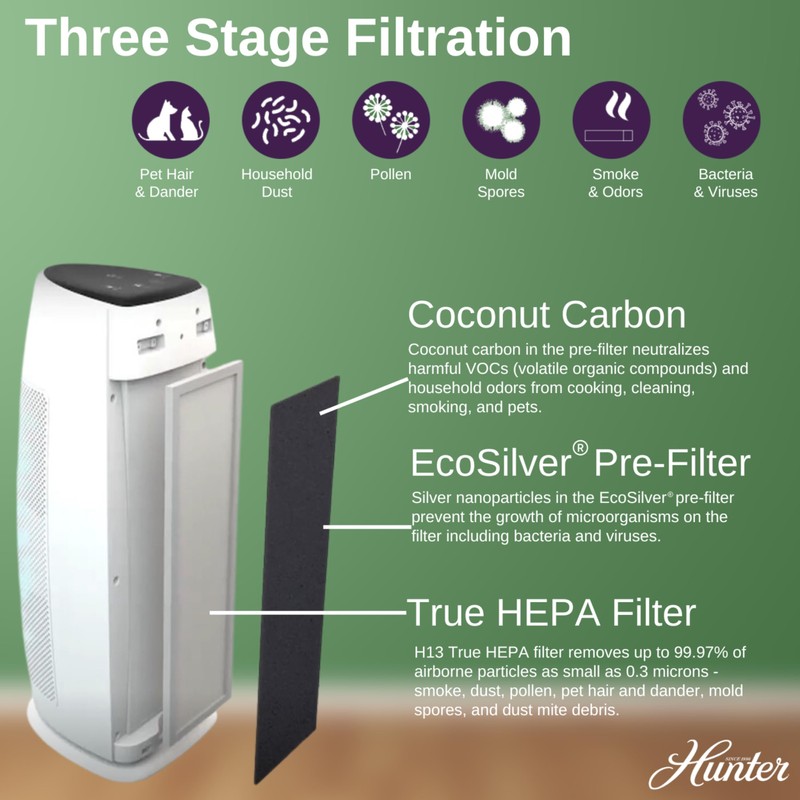 Three Stage Filtration

Pet Hair & Dander

Household Dust

Pollen

Mold Spores

Smoke & Odors

Bacteria & Viruses

Coconut Carbon

Coconut carbon in the pre-filter neutralizes harmful VOCs (volatile organic compounds) and household odors from cooking, cleaning, smoking, and pets.

EcoSilver® Pre-Filter

Silver nanoparticles in the EcoSilver® pre-filter prevent the growth of microorganisms on the filter including bacteria and viruses.

True HEPA Filter

H13 True HEPA filter removes up to 99.97% of airborne particles as small as 0.3 microns - smoke, dust, pollen, pet hair and dander, mold spores, and dust mite debris.

SINCE 1886
Hunter