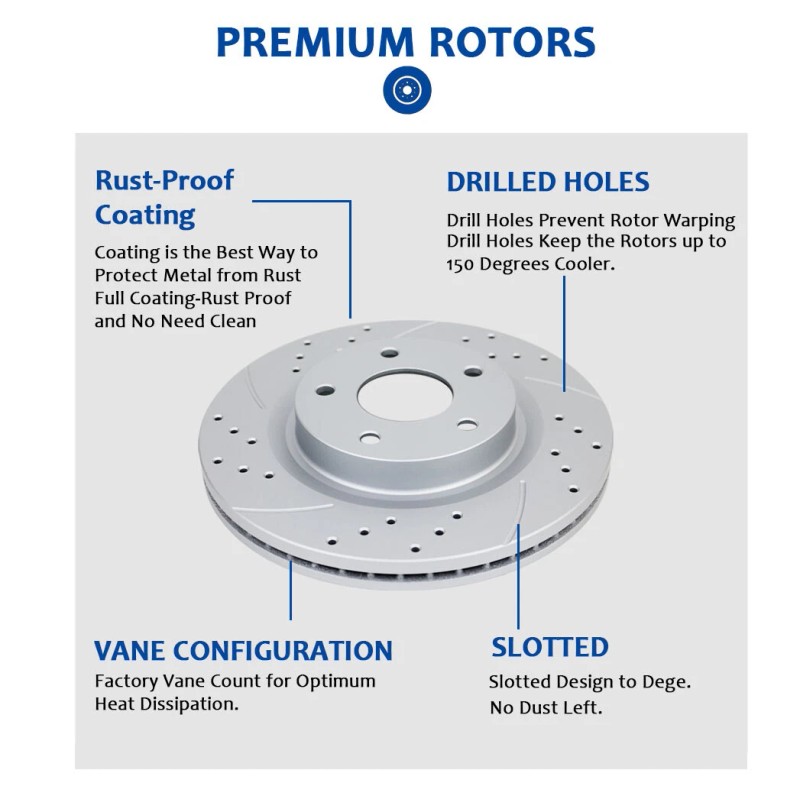 PREMIUM ROTORS

Rust-Proof Coating

Coating is the Best Way to Protect Metal from Rust
Full Coating-Rust Proof and No Need Clean

DRILLED HOLES

Drill Holes Prevent Rotor Warping
Drill Holes Keep the Rotors up to 150 Degrees Cooler.

VANE CONFIGURATION

Factory Vane Count for Optimum Heat Dissipation.

SLOTTED

Slotted Design to Dege.
No Dust Left.