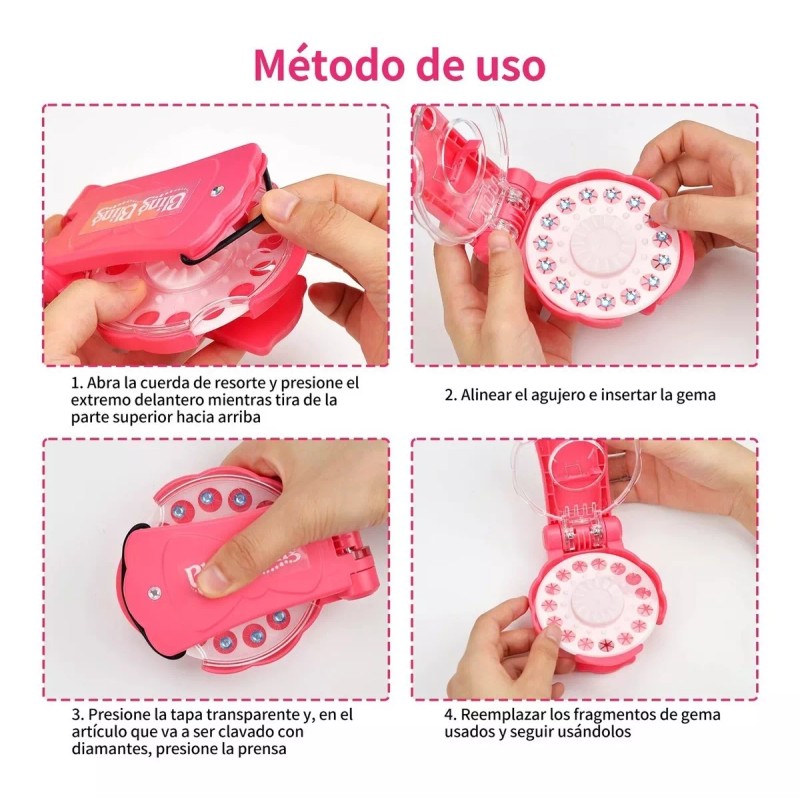 Método de uso

Bling Bling

1. Abra la cuerda de resorte y presione el extremo delantero mientras tira de la parte superior hacia arriba

2. Alinear el agujero e insertar la gema

3. Presione la tapa transparente y, en el artículo que va a ser clavado con diamantes, presione la prensa

4. Reemplazar los fragmentos de gema usados y seguir usándolos