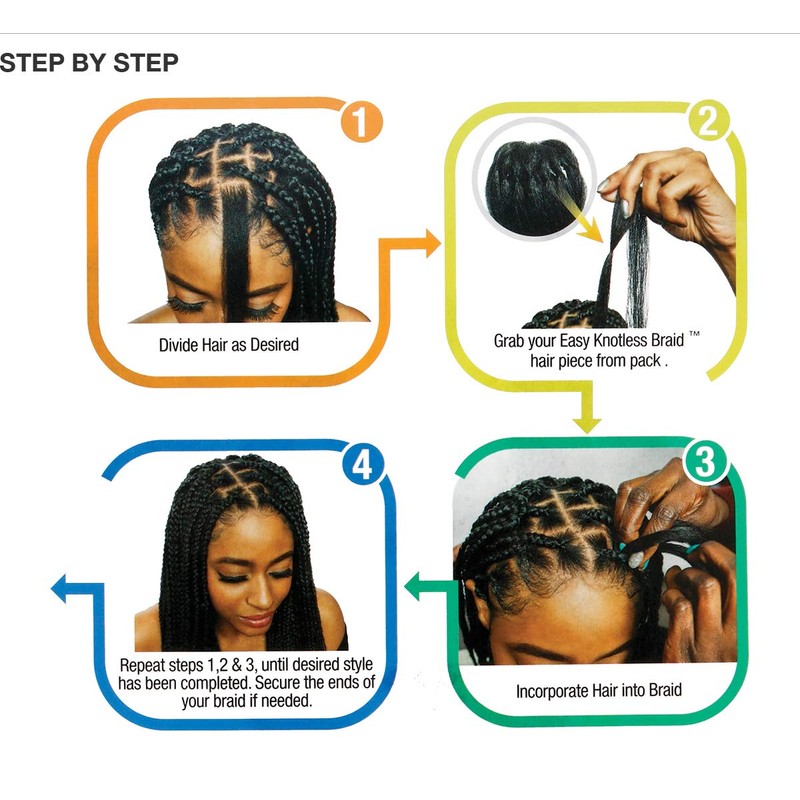 STEP BY STEP

1
Divide Hair as Desired

2
Grab your Easy Knotless Braid ™ hair piece from pack .

3
Incorporate Hair into Braid

4
Repeat steps 1,2 & 3, until desired style has been completed. Secure the ends of your braid if needed.