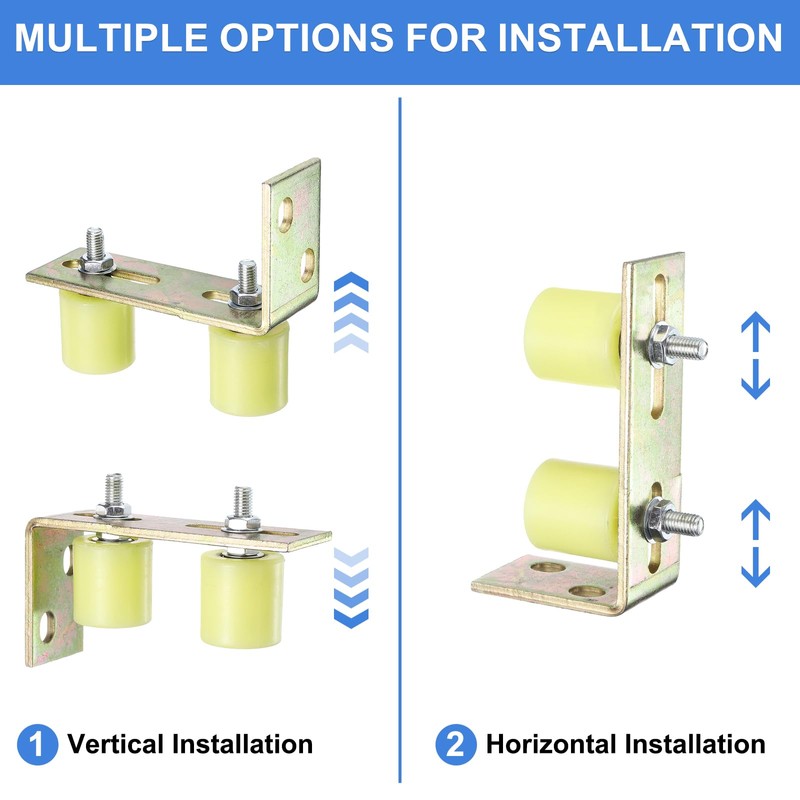 MULTIPLE OPTIONS FOR INSTALLATION

1 Vertical Installation

2 Horizontal Installation