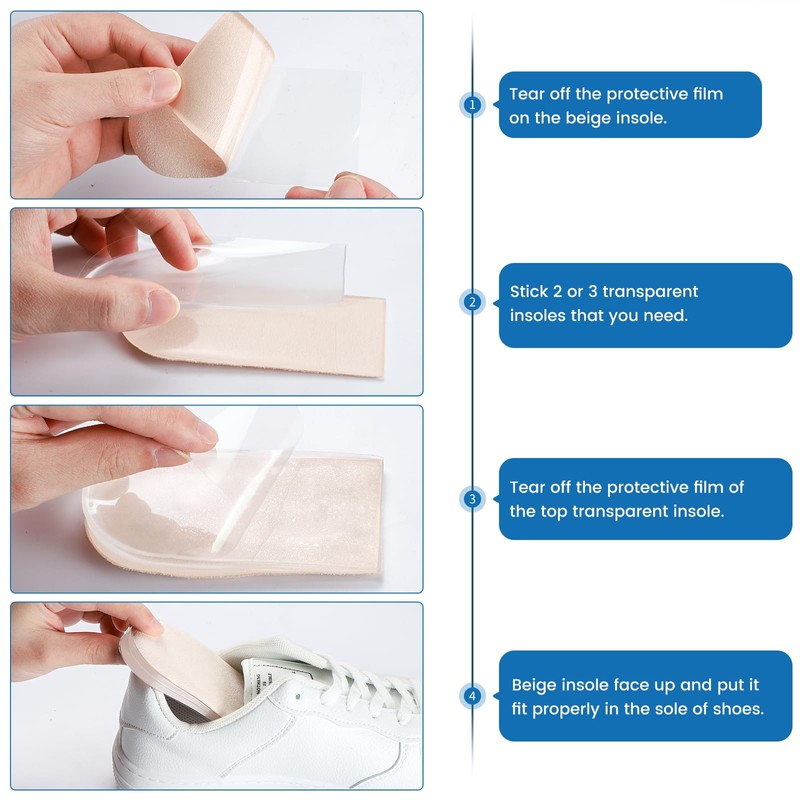 1
Tear off the protective film on the beige insole.

2
Stick 2 or 3 transparent insoles that you need.

3
Tear off the protective film of the top transparent insole.

4
Beige insole face up and put it fit properly in the sole of shoes.