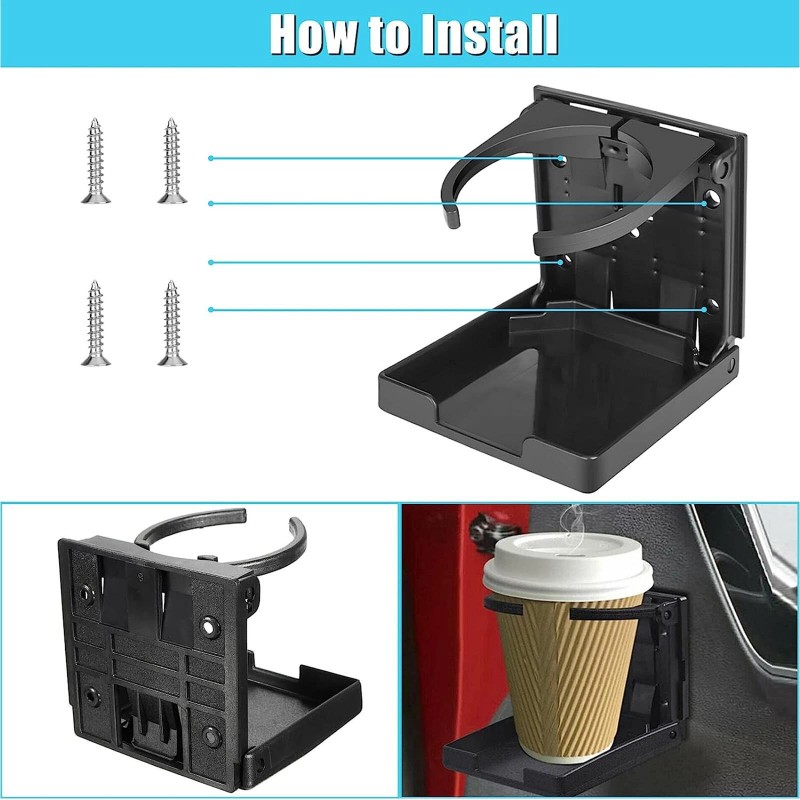 How to Install