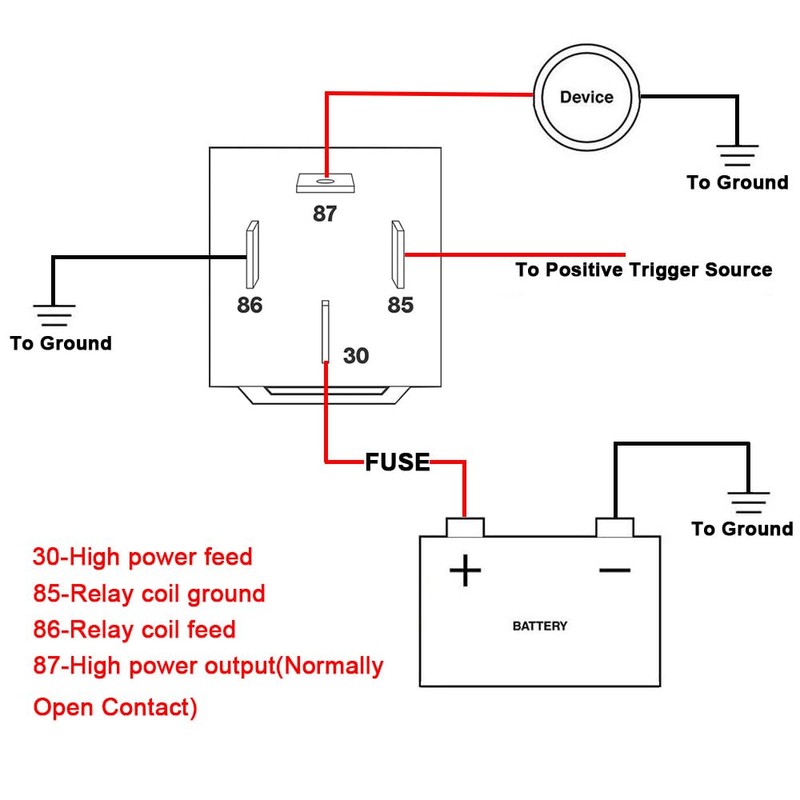 Device

To Ground

87

To Positive Trigger Source

86

85

To Ground

30

FUSE

To Ground

+

−

BATTERY

30-High power feed
85-Relay coil ground
86-Relay coil feed
87-High power output(Normally Open Contact)