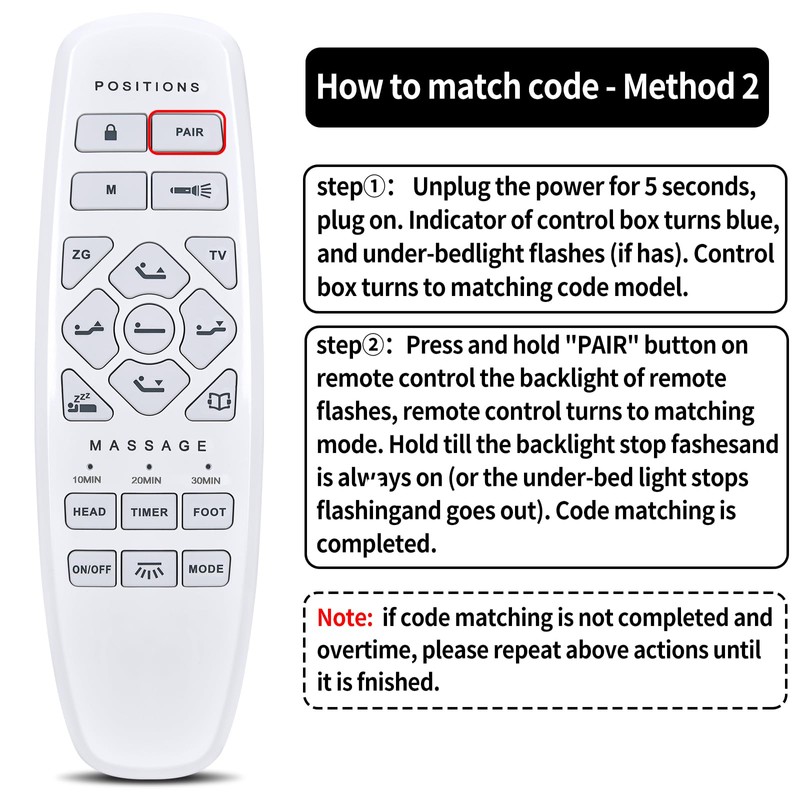 POSITIONS

PAIR

M

ZG

TV

MASSAGE

10MIN 20MIN 30MIN

HEAD TIMER FOOT

ON/OFF MODE

How to match code - Method 2

step①: Unplug the power for 5 seconds, plug on. Indicator of control box turns blue, and under-bedlight flashes (if has). Control box turns to matching code model.

step②: Press and hold "PAIR" button on remote control the backlight of remote flashes, remote control turns to matching mode. Hold till the backlight stop fashesand is always on (or the under-bed light stops flashingand goes out). Code matching is completed.

Note: if code matching is not completed and overtime, please repeat above actions until it is fnished.