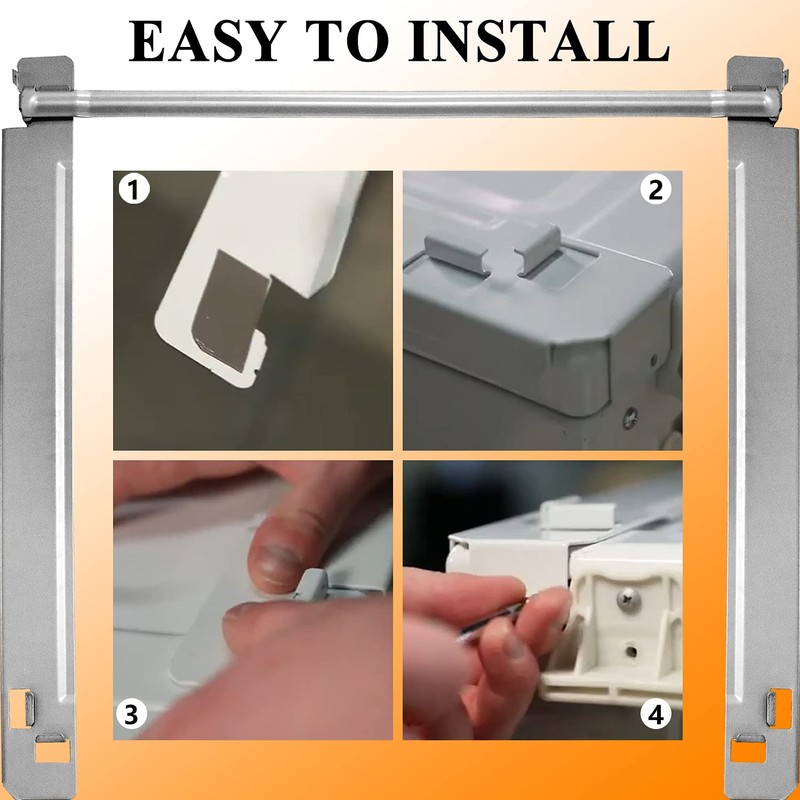 EASY TO INSTALL

1

2

3

4