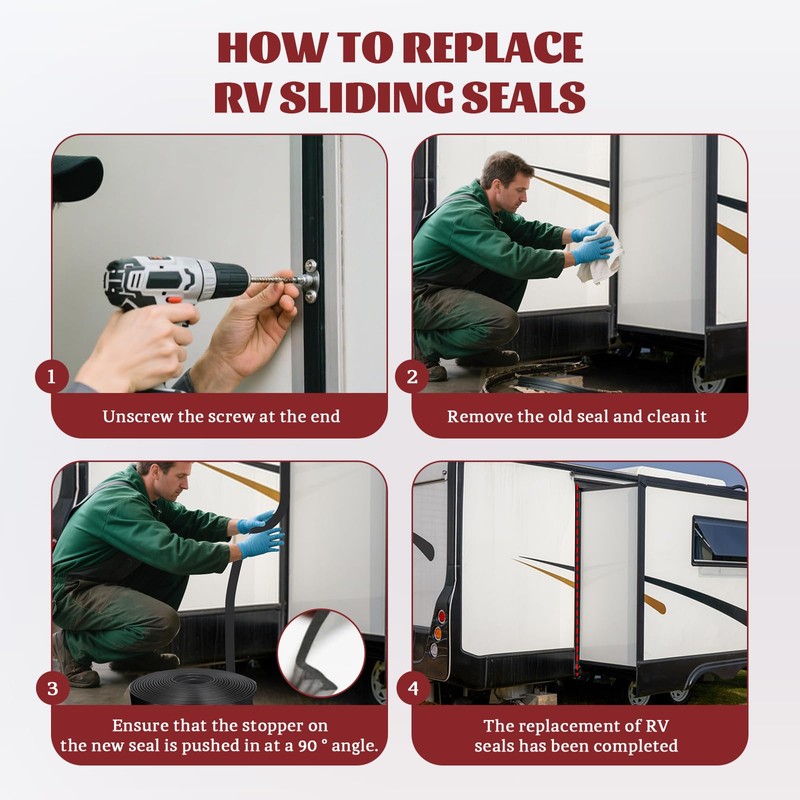 HOW TO REPLACE RV SLIDING SEALS

1

Unscrew the screw at the end

2

Remove the old seal and clean it

3

Ensure that the stopper on the new seal is pushed in at a 90 ° angle.

4

The replacement of RV seals has been completed