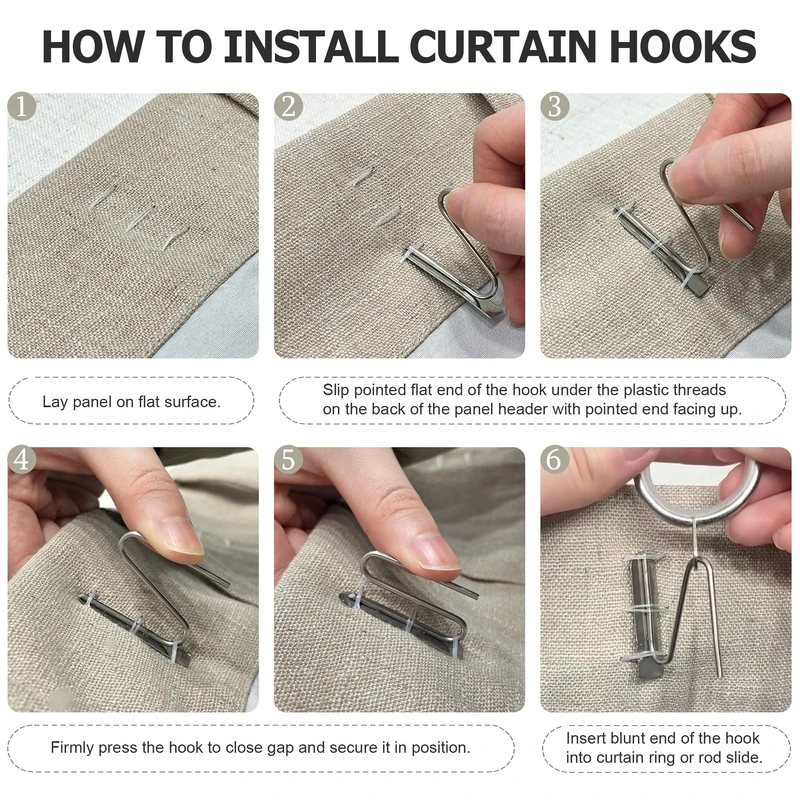 HOW TO INSTALL CURTAIN HOOKS

1

2

3

Lay panel on flat surface.

Slip pointed flat end of the hook under the plastic threads on the back of the panel header with pointed end facing up.

4

5

6

Firmly press the hook to close gap and secure it in position.

Insert blunt end of the hook into curtain ring or rod slide.