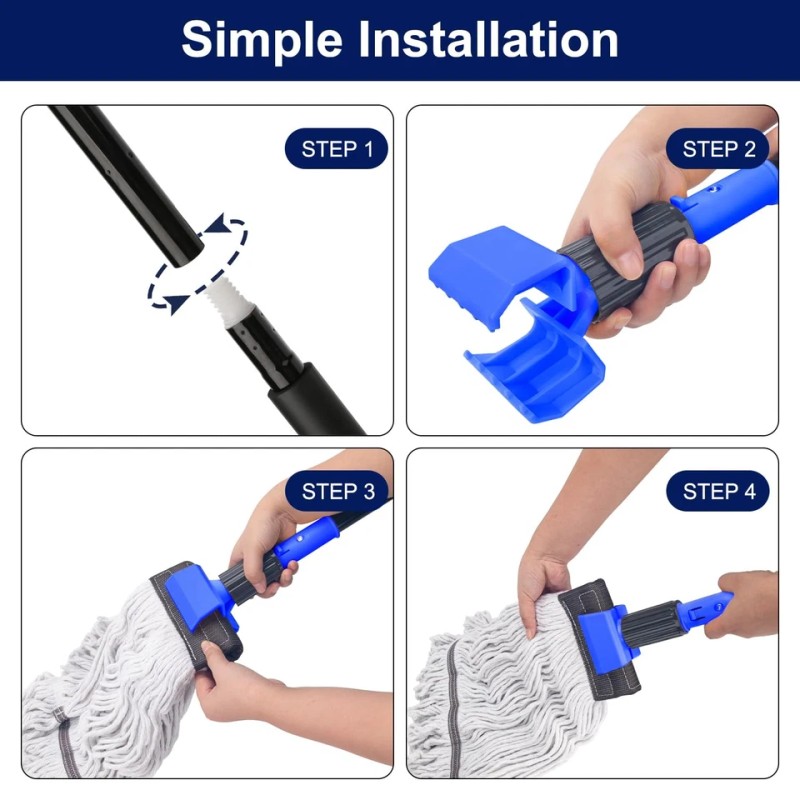 Simple Installation

STEP 1

STEP 2

STEP 3

STEP 4