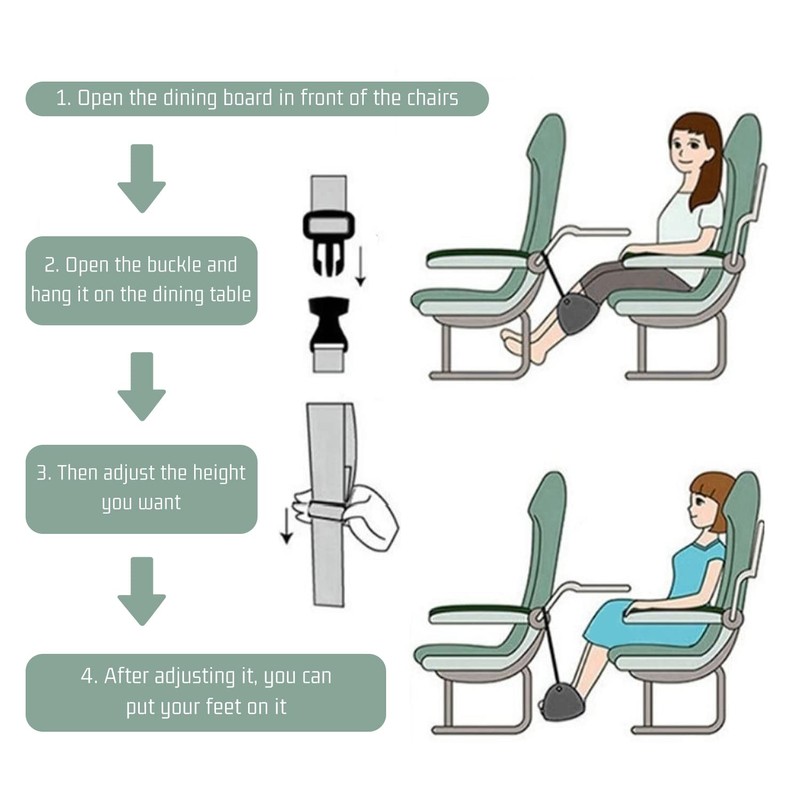 1. Open the dining board in front of the chairs

2. Open the buckle and hang it on the dining table

3. Then adjust the height you want

4. After adjusting it, you can put your feet on it