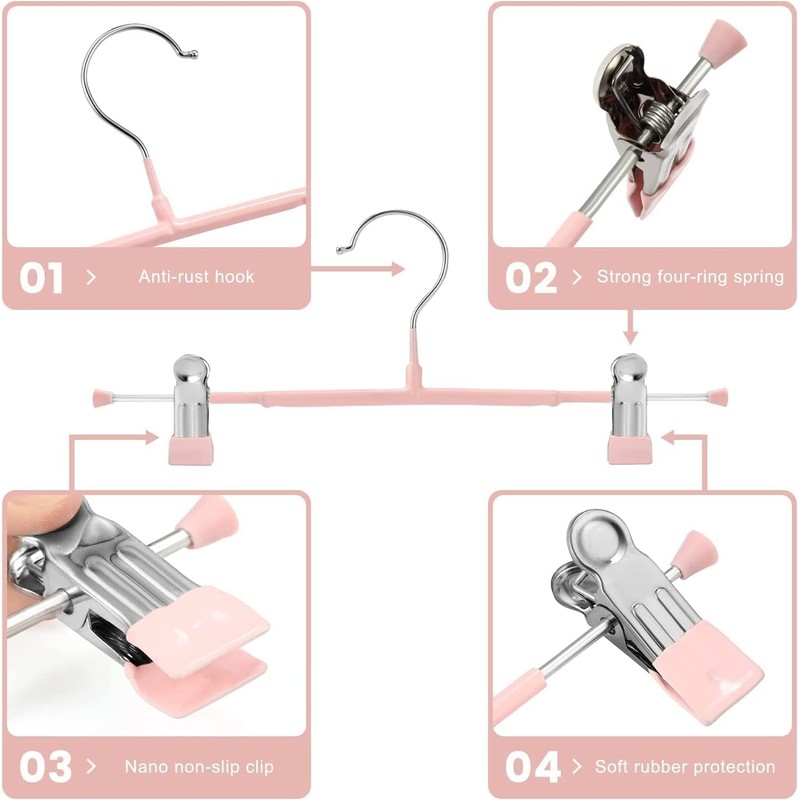 01 > Anti-rust hook

02 > Strong four-ring spring

03 > Nano non-slip clip

04 > Soft rubber protection