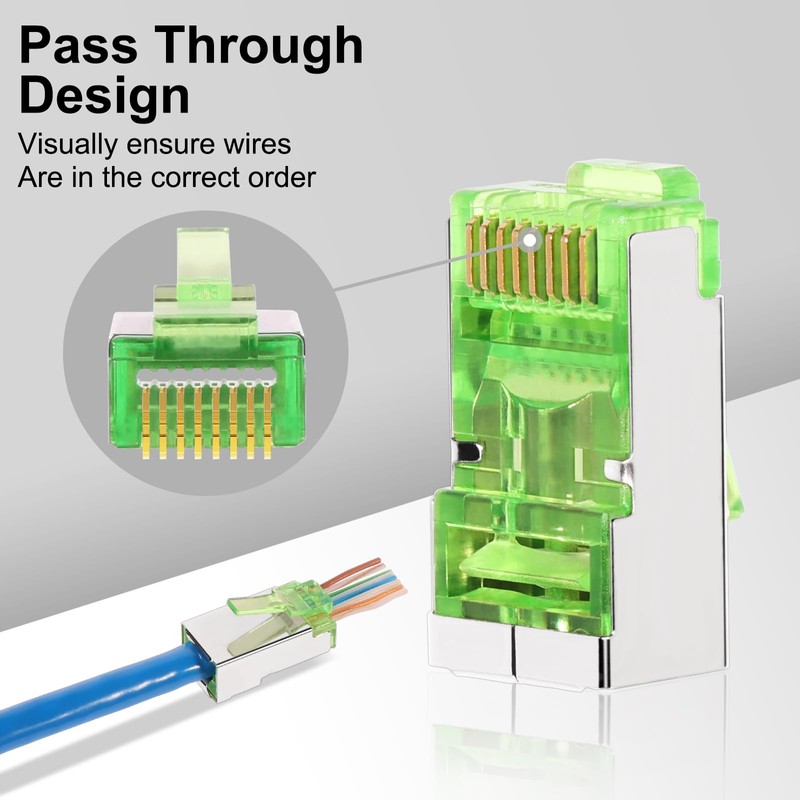 Pass Through Design

Visually ensure wires Are in the correct order