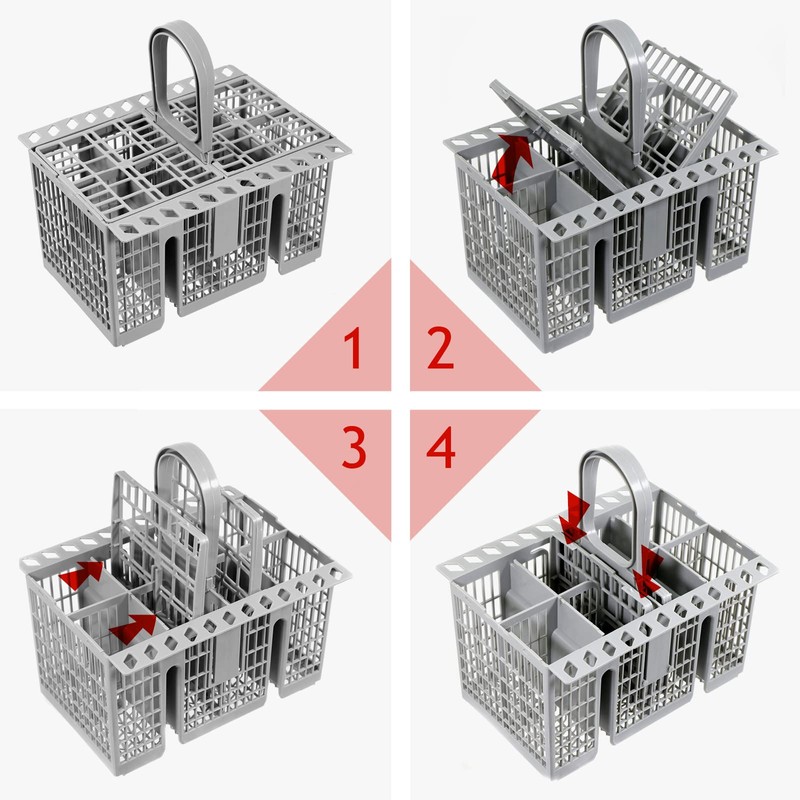 1 2
3 4