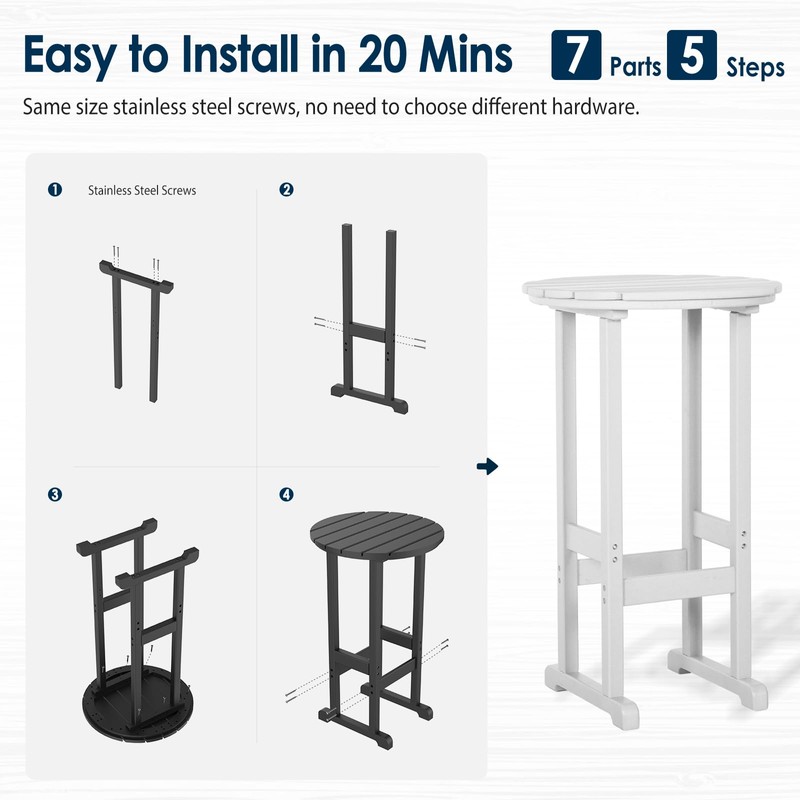 Easy to Install in 20 Mins 7 Parts 5 Steps

Same size stainless steel screws, no need to choose different hardware.

1 Stainless Steel Screws

2

3

4