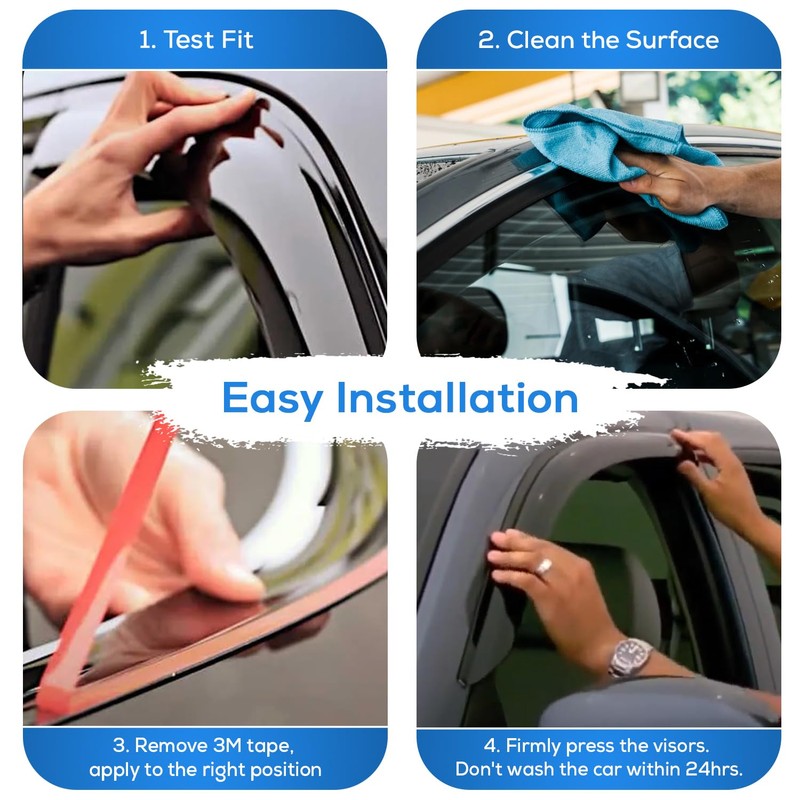 1. Test Fit

2. Clean the Surface

Easy Installation

3. Remove 3M tape, apply to the right position

4. Firmly press the visors. Don't wash the car within 24hrs.