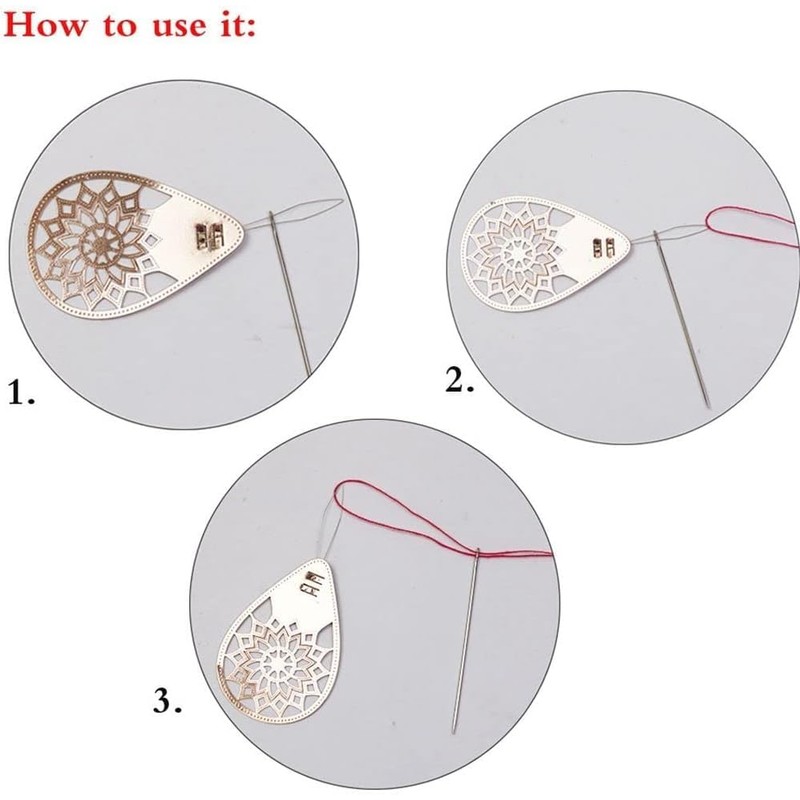 How to use it:

1.

2.

3.