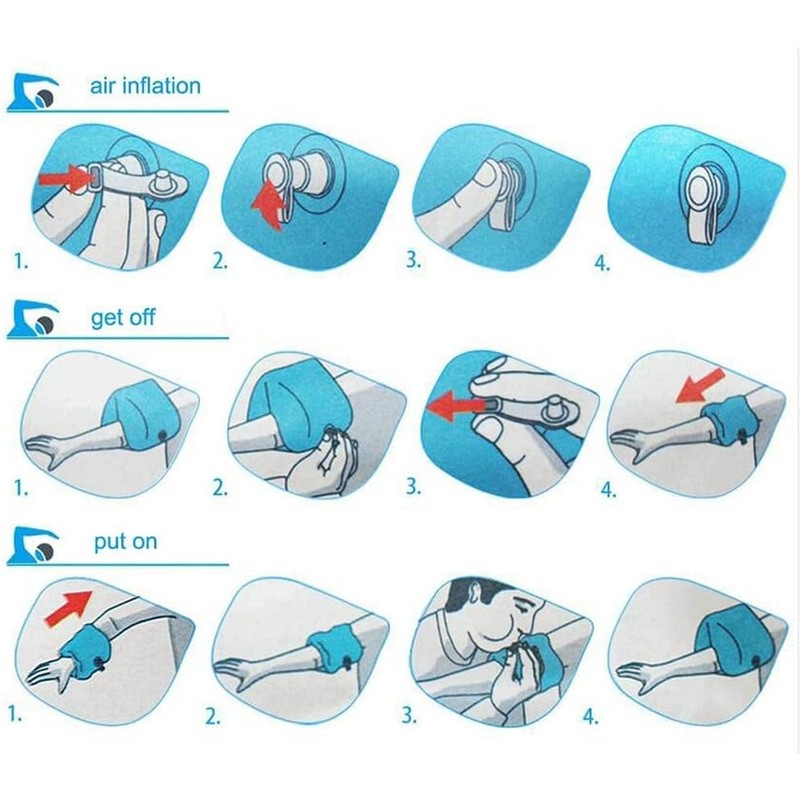 air inflation

1.
2.
3.
4.

get off

1.
2.
3.
4.

put on

1.
2.
3.
4.