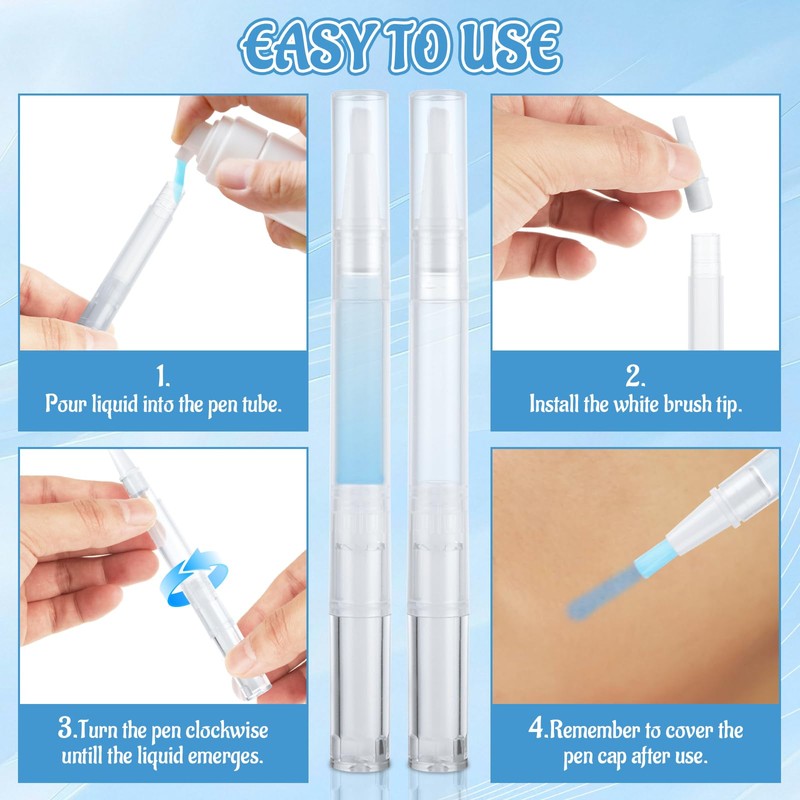 EASY TO USE

1.
Pour liquid into the pen tube.

2.
Install the white brush tip.

3.Turn the pen clockwise untill the liquid emerges.

4.Remember to cover the pen cap after use.