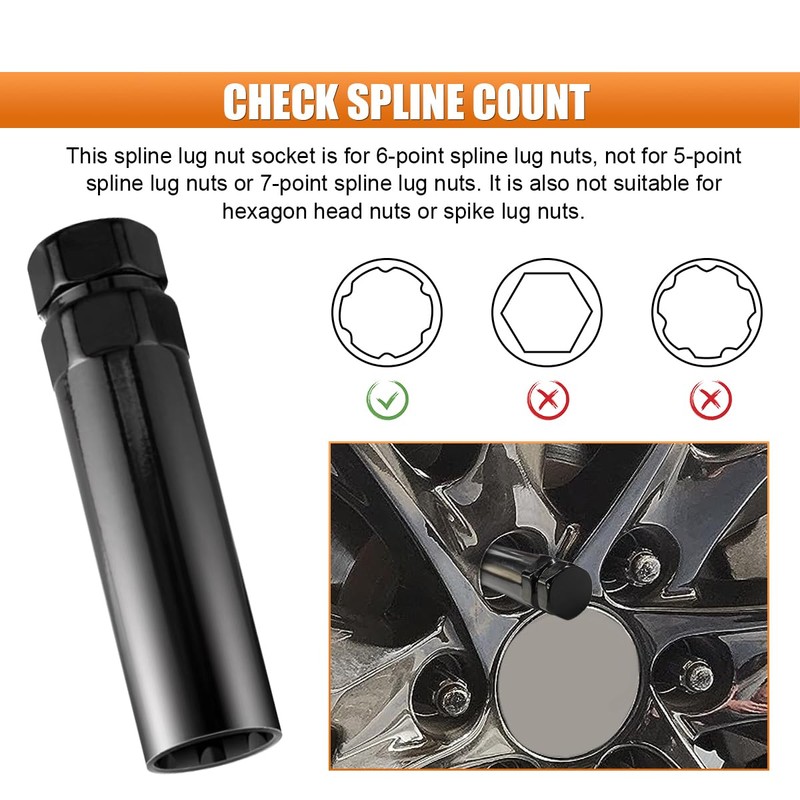 CHECK SPLINE COUNT

This spline lug nut socket is for 6-point spline lug nuts, not for 5-point spline lug nuts or 7-point spline lug nuts. It is also not suitable for hexagon head nuts or spike lug nuts.