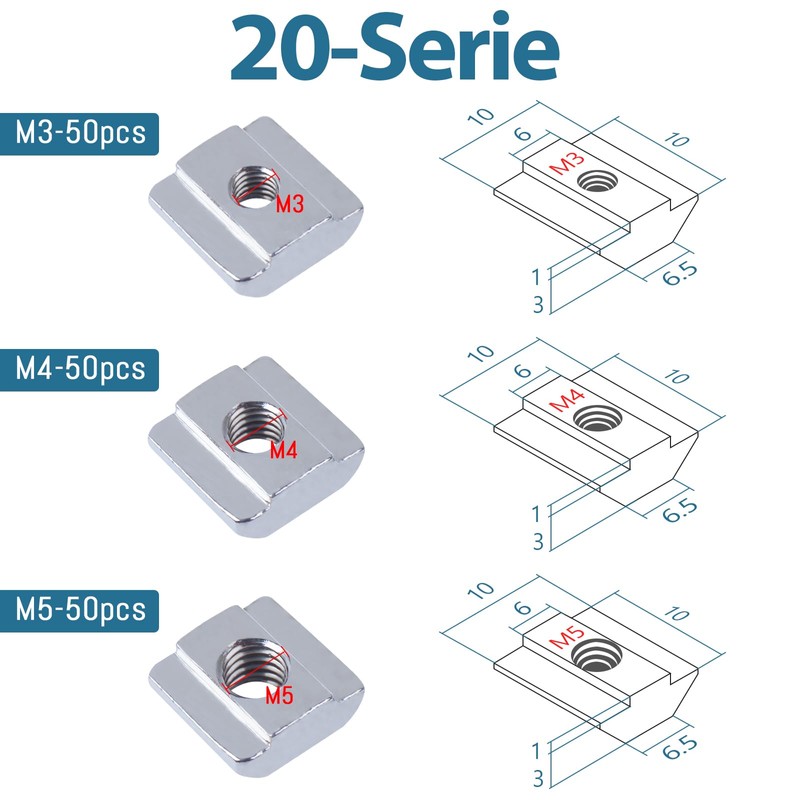 20-Serie

M3-50pcs

M3

10
6
M3
10
1
3
6.5

M4-50pcs

M4

10
6
M4
10
1
3
6.5

M5-50pcs

M5

10
6
M5
10
1
3
6.5