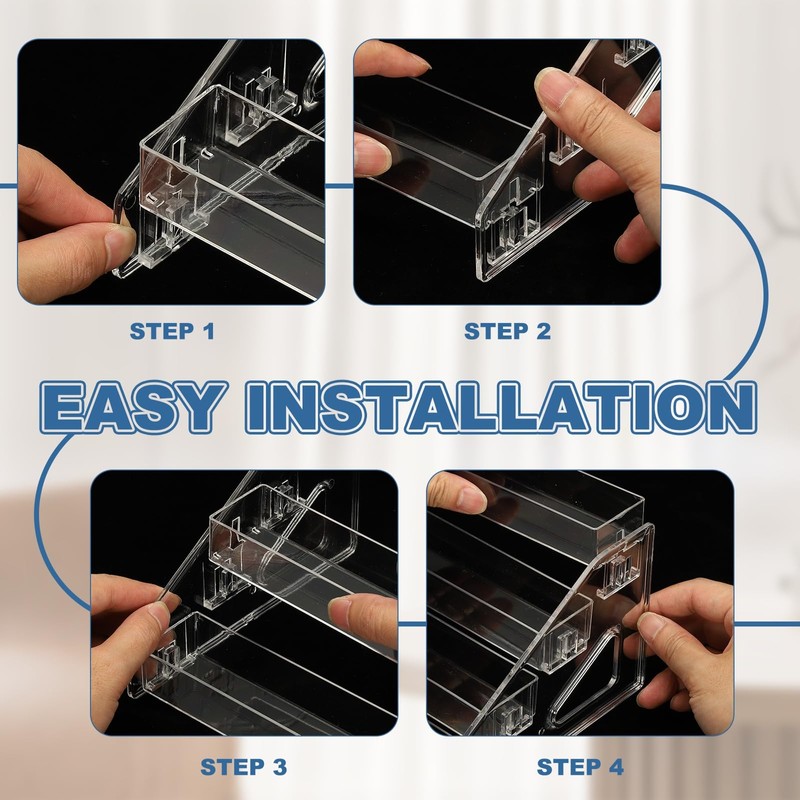 STEP 1

STEP 2

EASY INSTALLATION

STEP 3

STEP 4