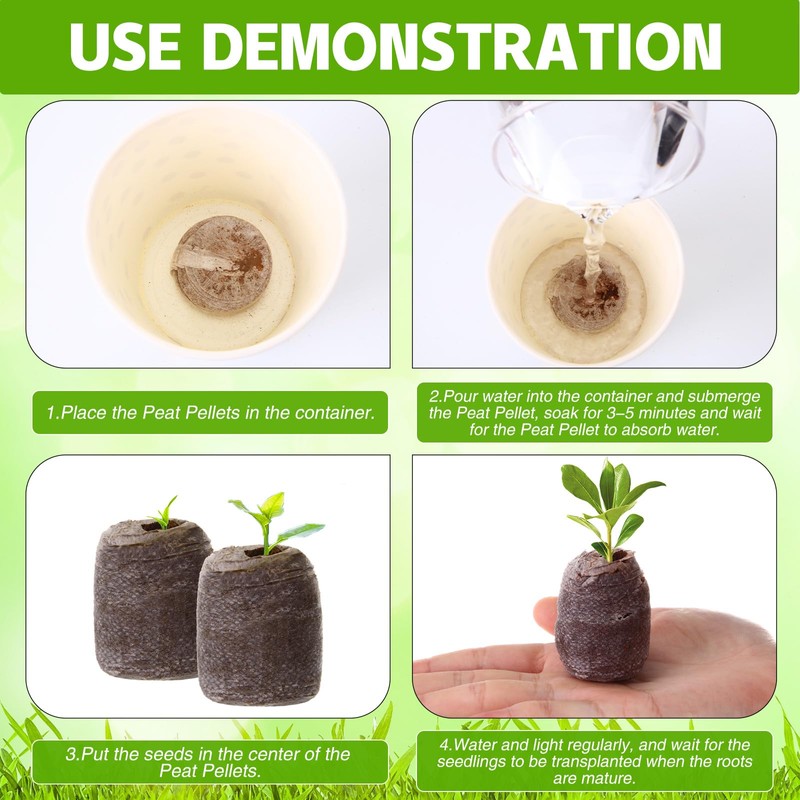 USE DEMONSTRATION

1.Place the Peat Pellets in the container.

2.Pour water into the container and submerge the Peat Pellet, soak for 3–5 minutes and wait for the Peat Pellet to absorb water.

3.Put the seeds in the center of the Peat Pellets.

4.Water and light regularly, and wait for the seedlings to be transplanted when the roots are mature.