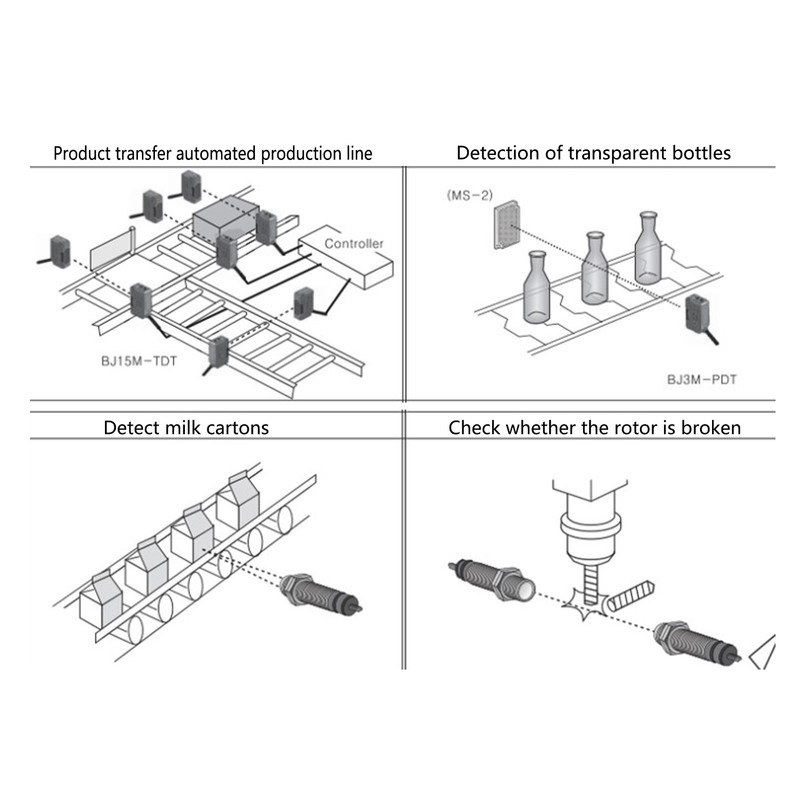 Product transfer automated production line

Controller

BJ15M-TDT

Detection of transparent bottles

(MS-2)

BJ3M-PDT

Detect milk cartons

Check whether the rotor is broken