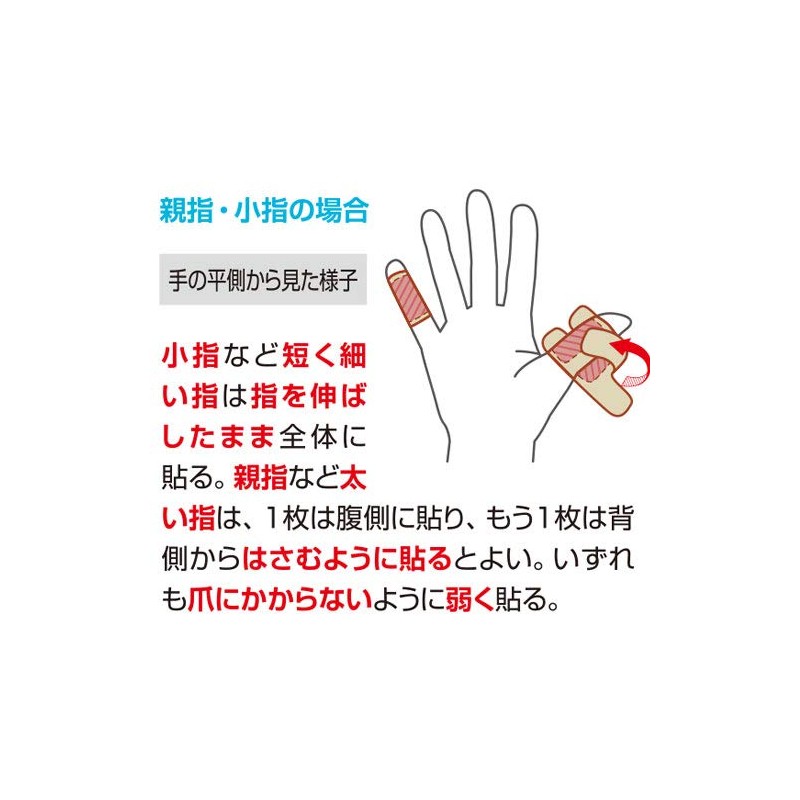 親指・小指の場合

手の平側から見た様子

小指など短く細い指は指を伸ばしたまま全体に貼る。親指など太い指は、1枚は腹側に貼り、もう1枚は背側からはさむように貼るとよい。いずれも爪にかからないように弱く貼る。