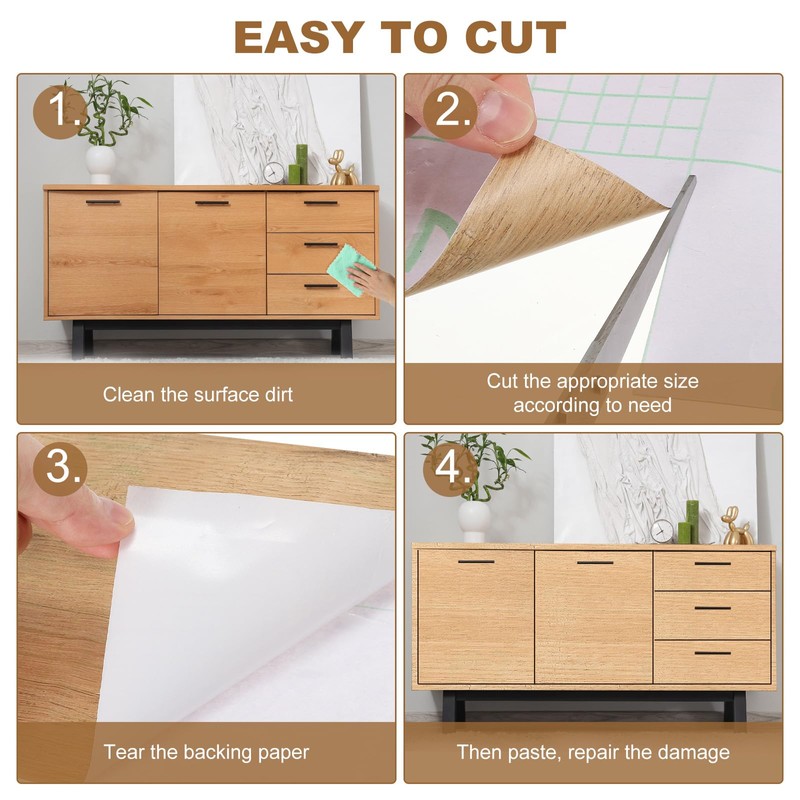 EASY TO CUT

1.

Clean the surface dirt

2.

Cut the appropriate size according to need

3.

Tear the backing paper

4.

Then paste, repair the damage