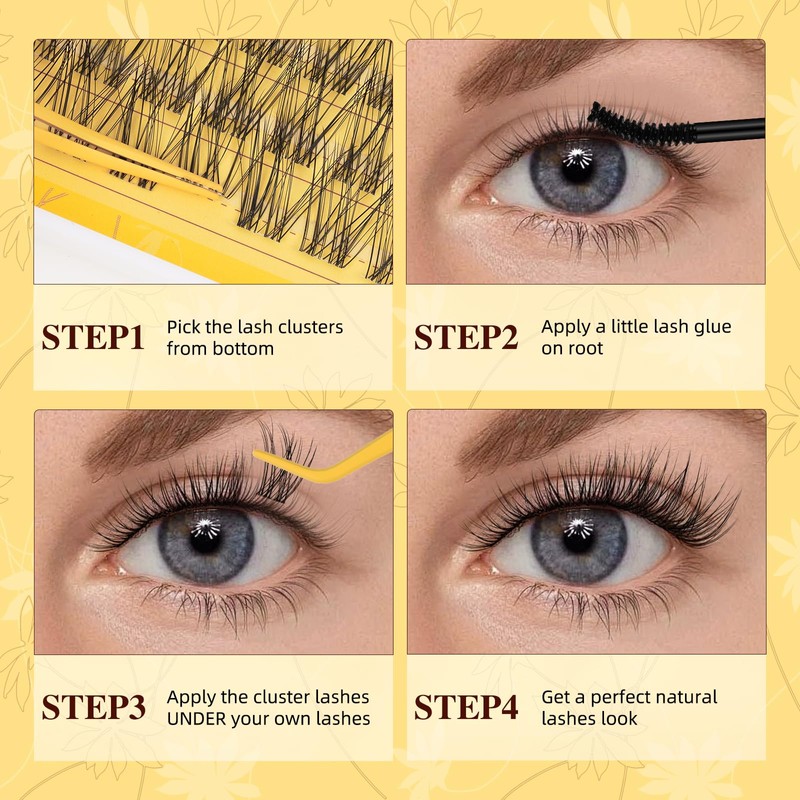 STEP1 Pick the lash clusters from bottom

STEP2 Apply a little lash glue on root

STEP3 Apply the cluster lashes UNDER your own lashes

STEP4 Get a perfect natural lashes look