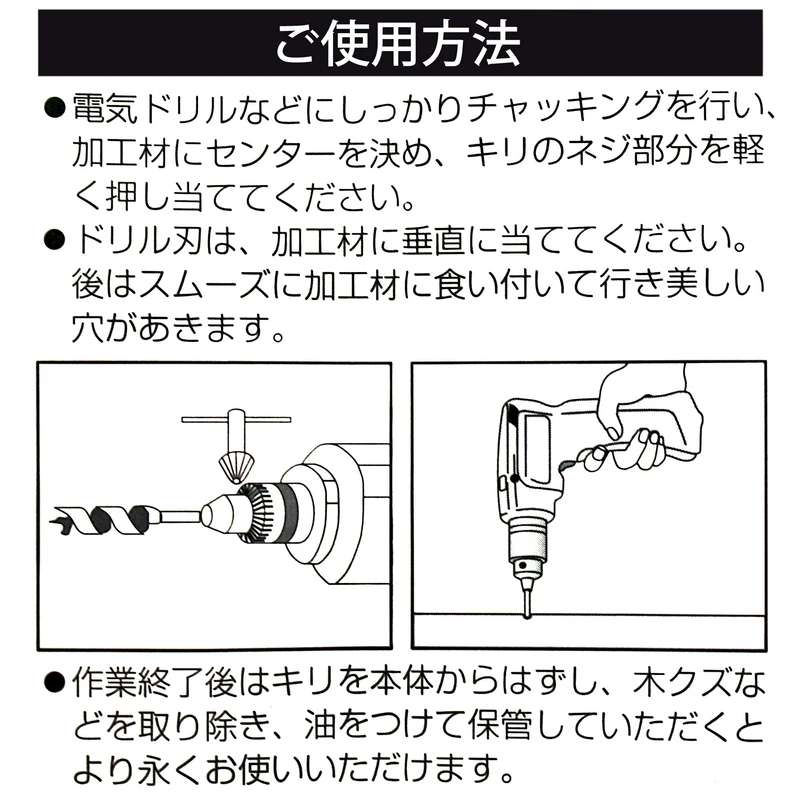 ご使用方法

●電気ドリルなどにしっかりチャッキングを行い、加工材にセンターを決め、キリのネジ部分を軽く押し当ててください。

●ドリル刃は、加工材に垂直に当ててください。後はスムーズに加工材に食い付いて行き美しい穴があきます。

●作業終了後はキリを本体からはずし、木クズなどを取り除き、油をつけて保管していただくとより永くお使いいただけます。