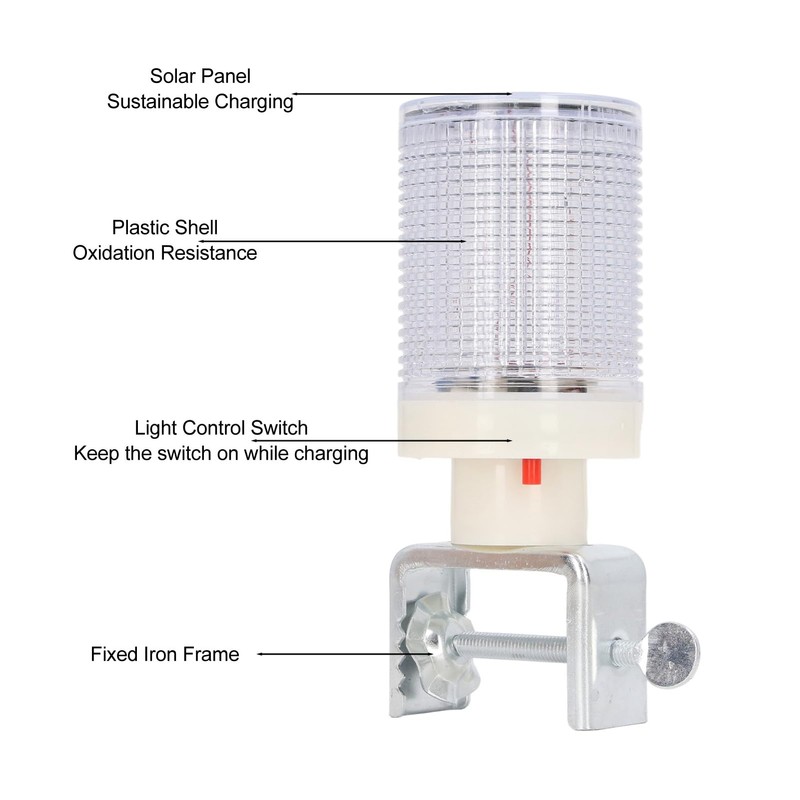 Solar Panel
Sustainable Charging

Plastic Shell
Oxidation Resistance

Light Control Switch
Keep the switch on while charging

Fixed Iron Frame