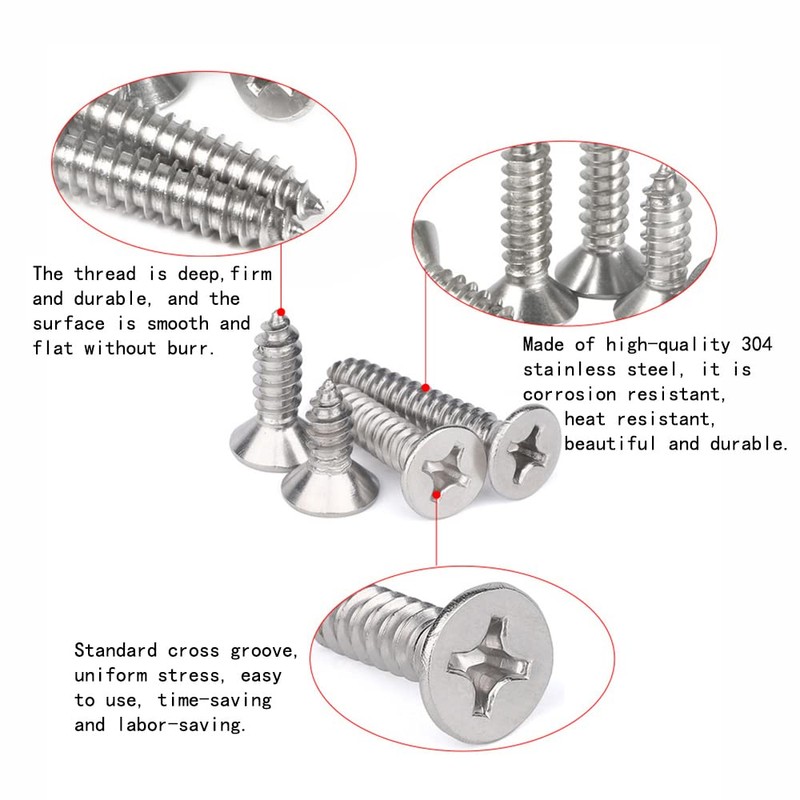 The thread is deep,firm and durable, and the surface is smooth and flat without burr.

Made of high-quality 304 stainless steel, it is corrosion resistant, heat resistant, beautiful and durable.

Standard cross groove, uniform stress, easy to use, time-saving and labor-saving.