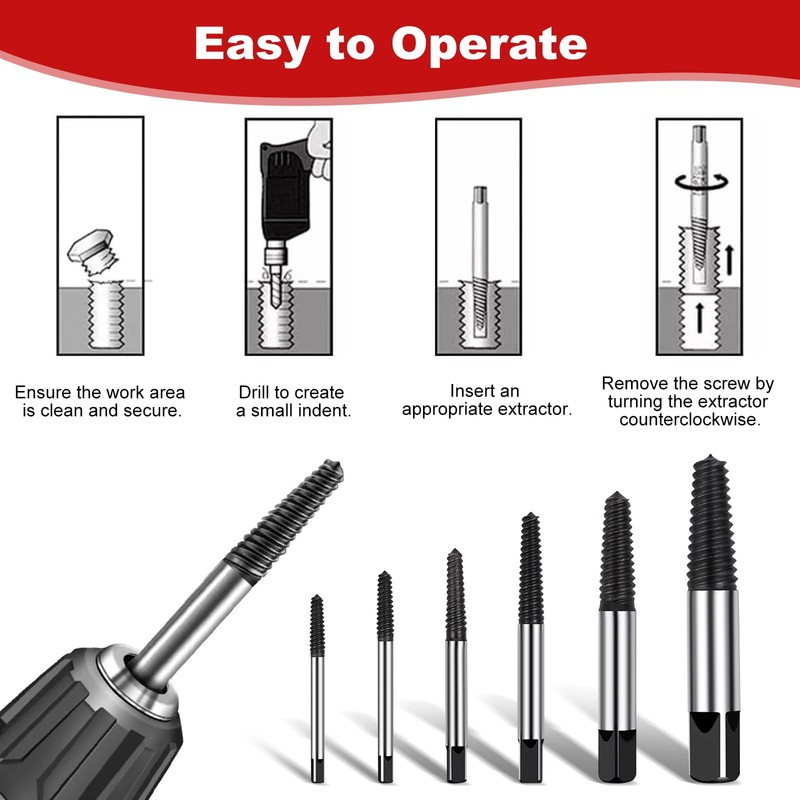 Easy to Operate

Ensure the work area is clean and secure.

Drill to create a small indent.

Insert an appropriate extractor.

Remove the screw by turning the extractor counterclockwise.